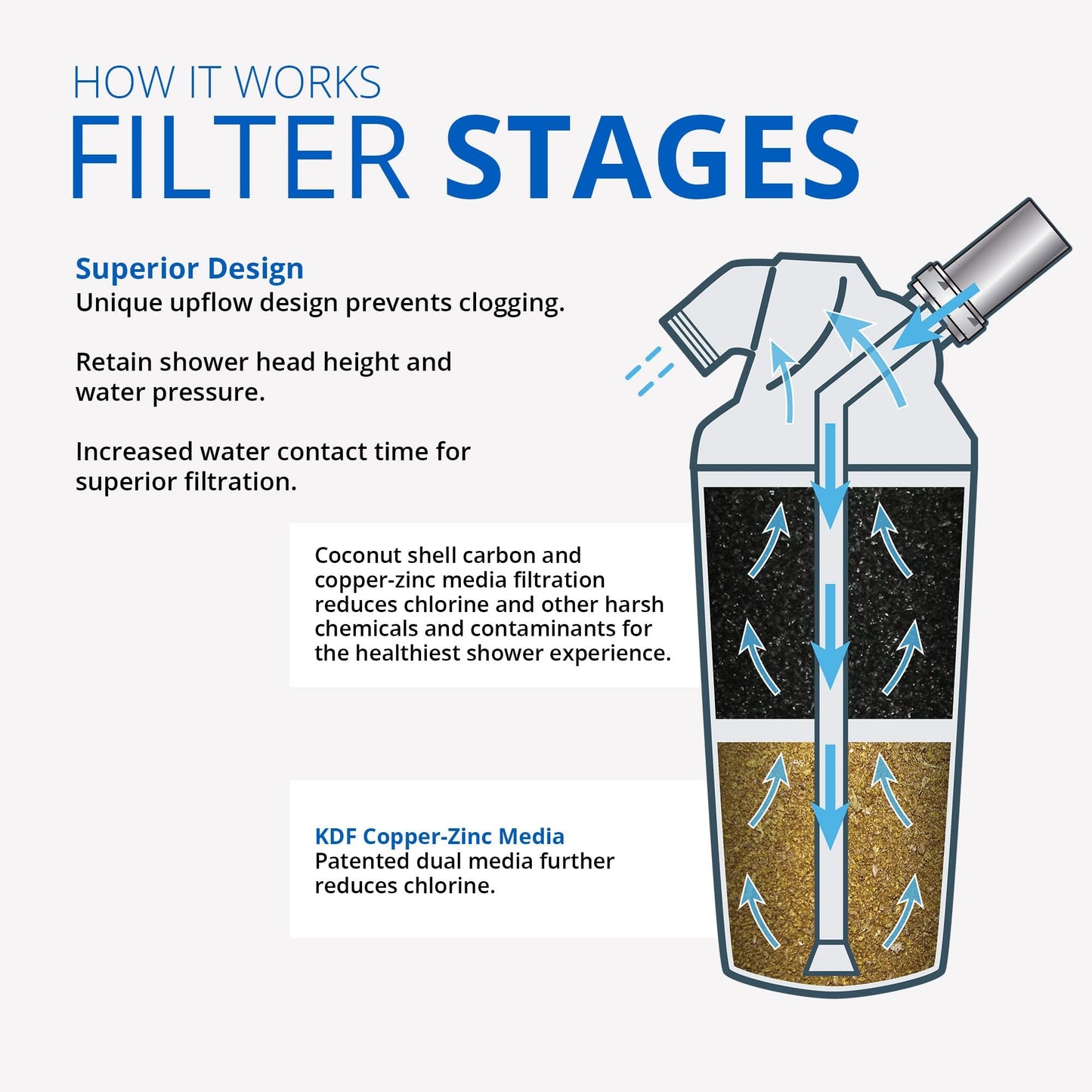 HOW IT WORKS
FILTER STAGES

Superior Design
Unique upflow design prevents clogging.

Retain shower head height and water pressure.

Increased water contact time for superior filtration.

Coconut shell carbon and copper-zinc media filtration reduces chlorine and other harsh chemicals and contaminants for the healthiest shower experience.

KDF Copper-Zinc Media
Patented dual media further reduces chlorine.