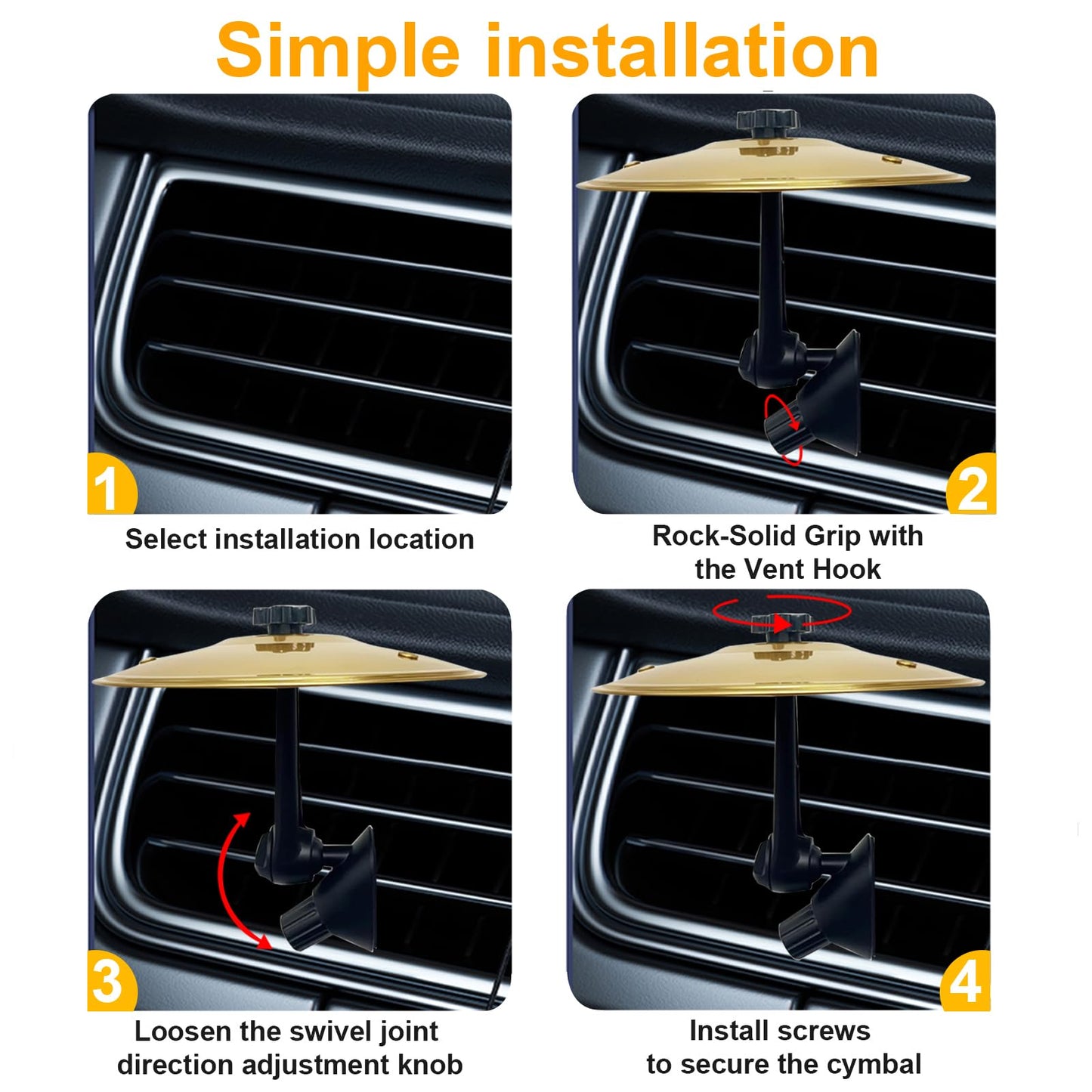 Simple installation

1

Select installation location

2

Rock-Solid Grip with the Vent Hook

3

Loosen the swivel joint direction adjustment knob

4

Install screws to secure the cymbal