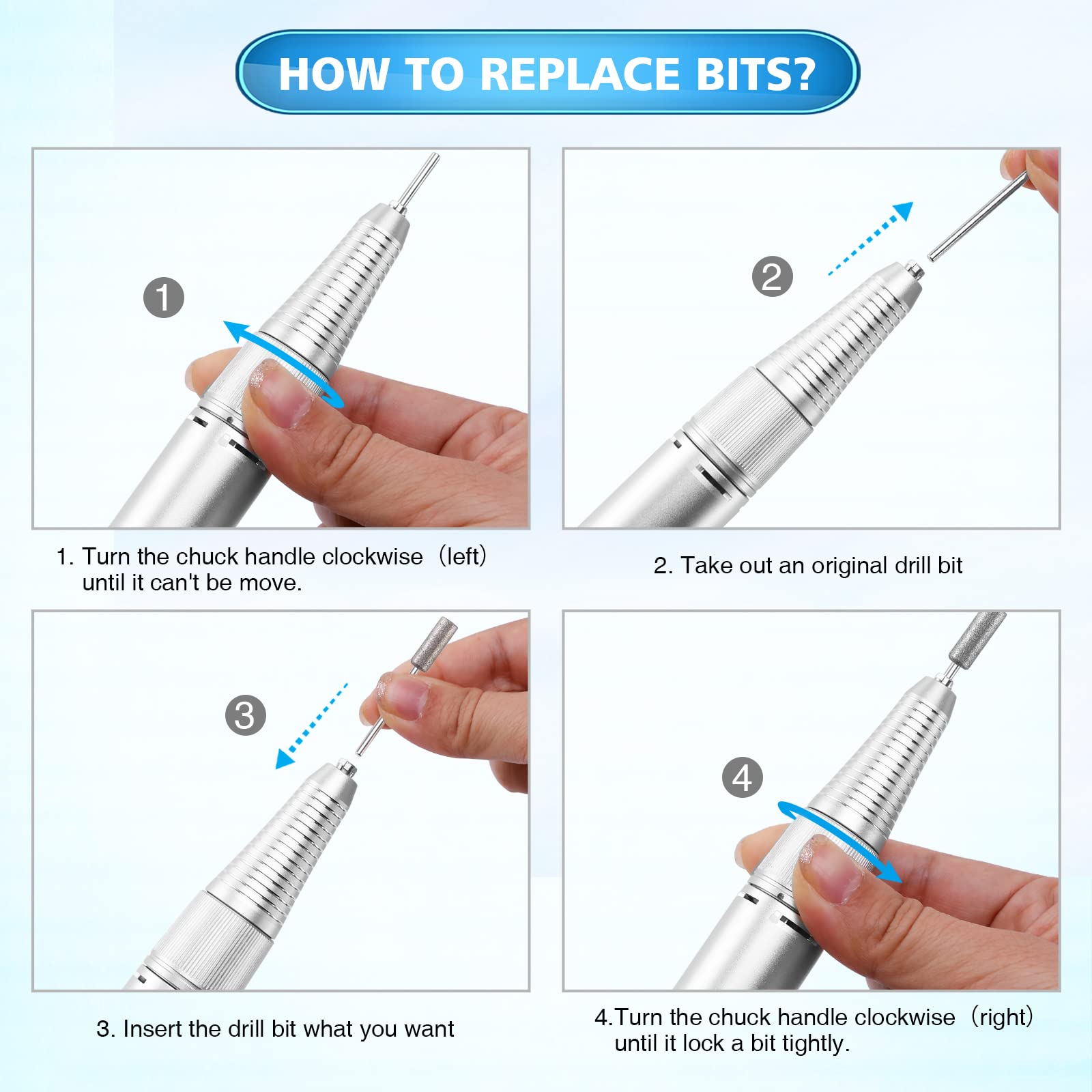 HOW TO REPLACE BITS?

1

1. Turn the chuck handle clockwise（left) until it can't be move.

2

2. Take out an original drill bit

3

3. Insert the drill bit what you want

4

4.Turn the chuck handle clockwise（right) until it lock a bit tightly.