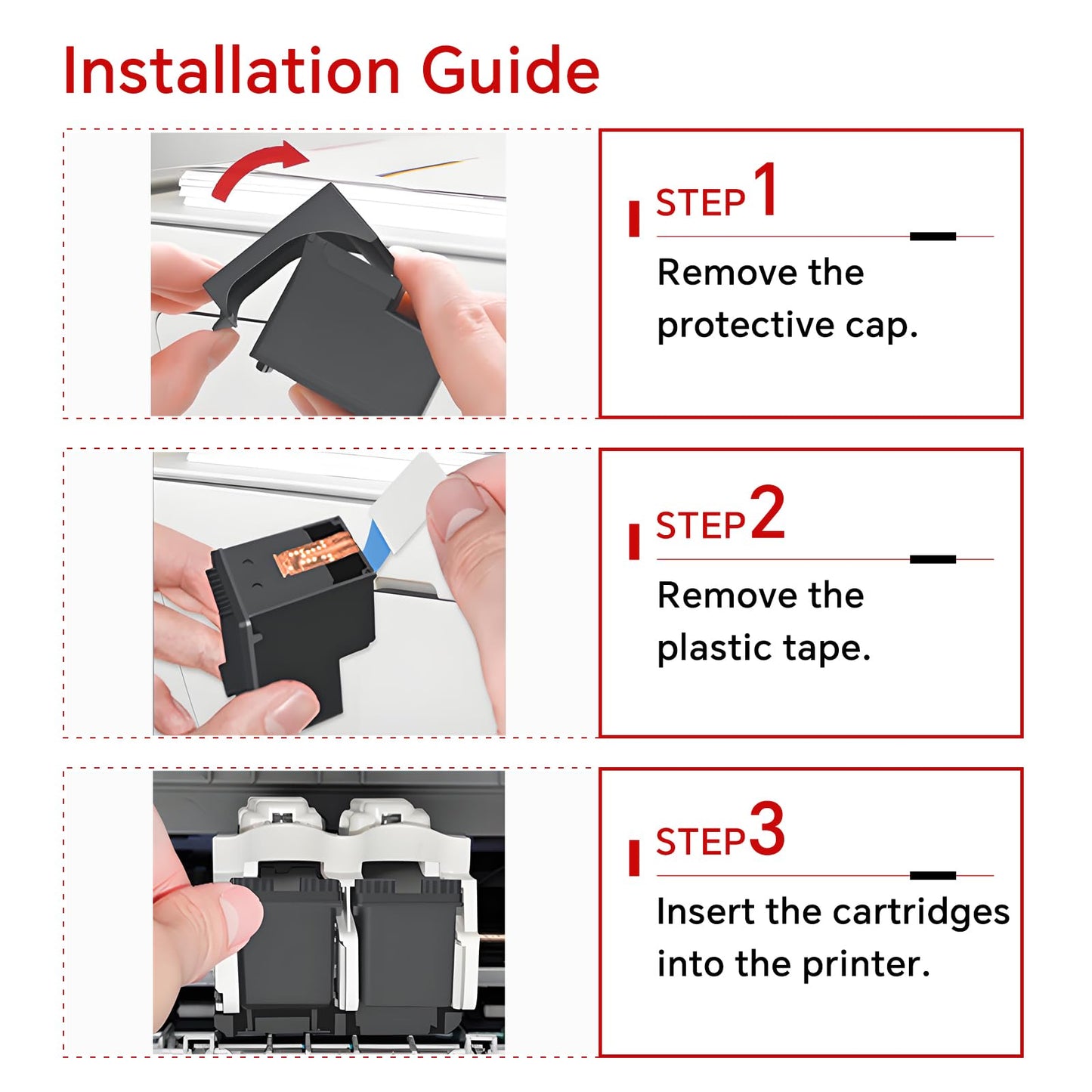 Installation Guide

STEP 1

Remove the protective cap.

STEP 2

Remove the plastic tape.

STEP 3

Insert the cartridges into the printer.