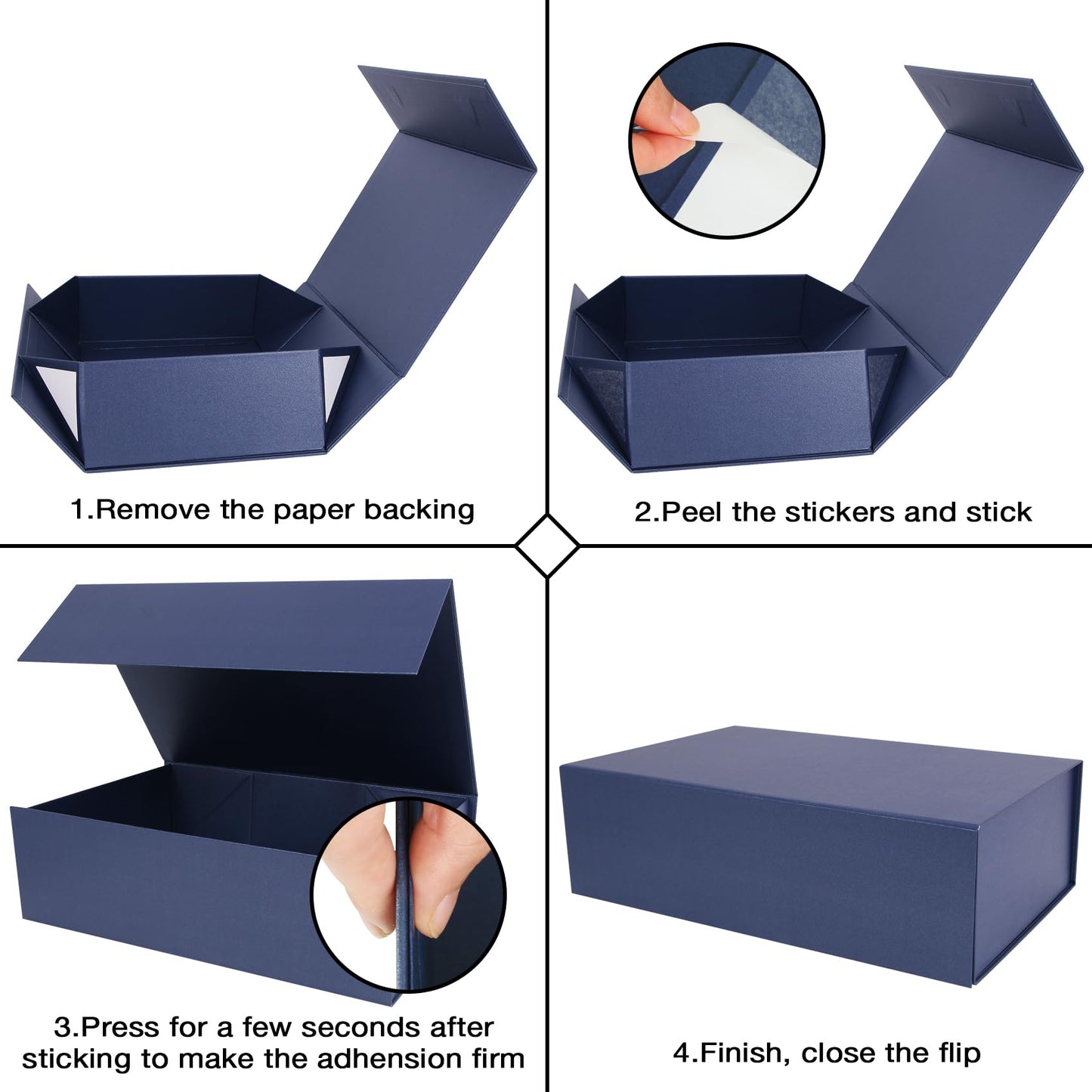 1.Remove the paper backing

2.Peel the stickers and stick

3.Press for a few seconds after sticking to make the adhension firm

4.Finish, close the flip