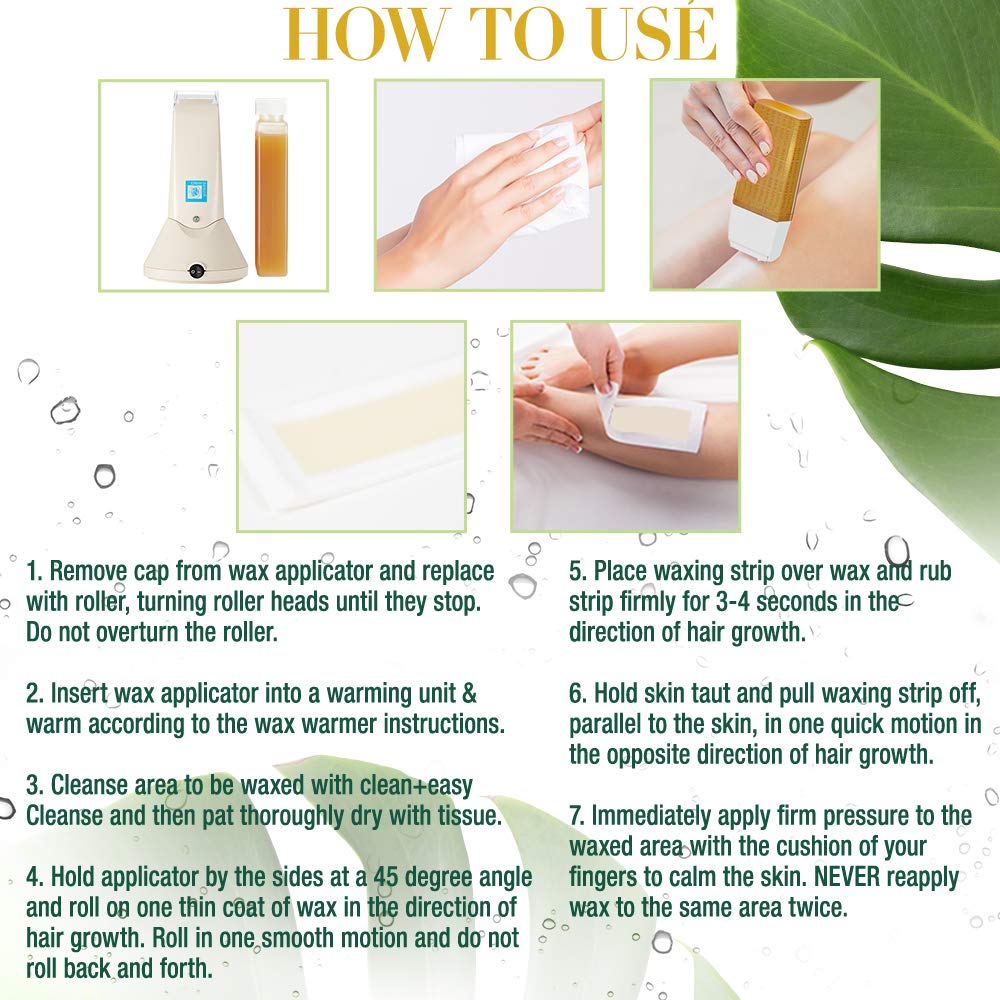 HOW TO USE

1. Remove cap from wax applicator and replace with roller, turning roller heads until they stop. Do not overturn the roller.

2. Insert wax applicator into a warming unit & warm according to the wax warmer instructions.

3. Cleanse area to be waxed with clean+easy Cleanse and then pat thoroughly dry with tissue.

4. Hold applicator by the sides at a 45 degree angle and roll on one thin coat of wax in the direction of hair growth. Roll in one smooth motion and do not roll back and forth.

5. Place waxing strip over wax and rub strip firmly for 3-4 seconds in the direction of hair growth.

6. Hold skin taut and pull waxing strip off, parallel to the skin, in one quick motion in the opposite direction of hair growth.

7. Immediately apply firm pressure to the waxed area with the cushion of your fingers to calm the skin. NEVER reapply wax to the same area twice.