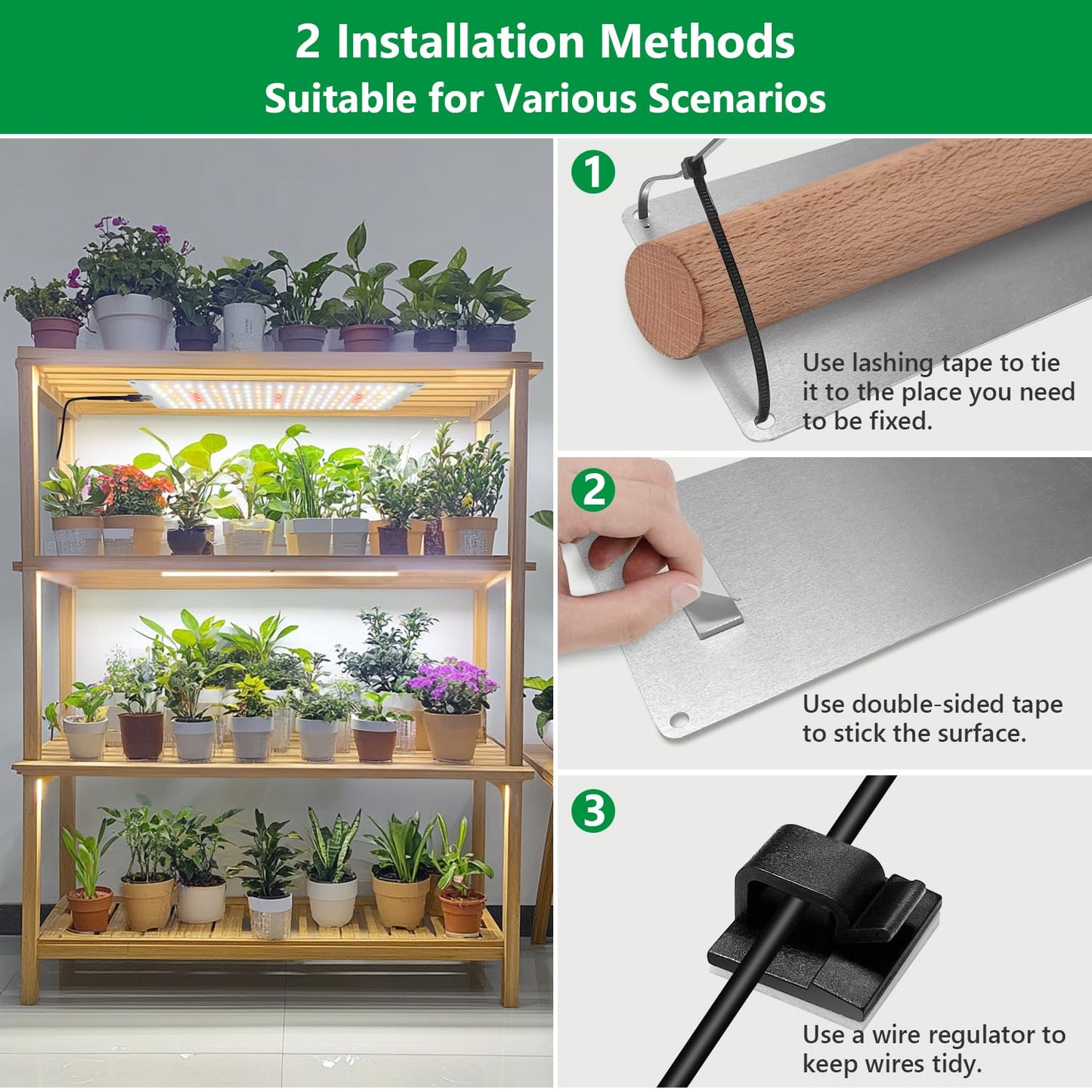 2 Installation Methods
Suitable for Various Scenarios

1

Use lashing tape to tie it to the place you need to be fixed.

2

Use double-sided tape to stick the surface.

3

Use a wire regulator to keep wires tidy.