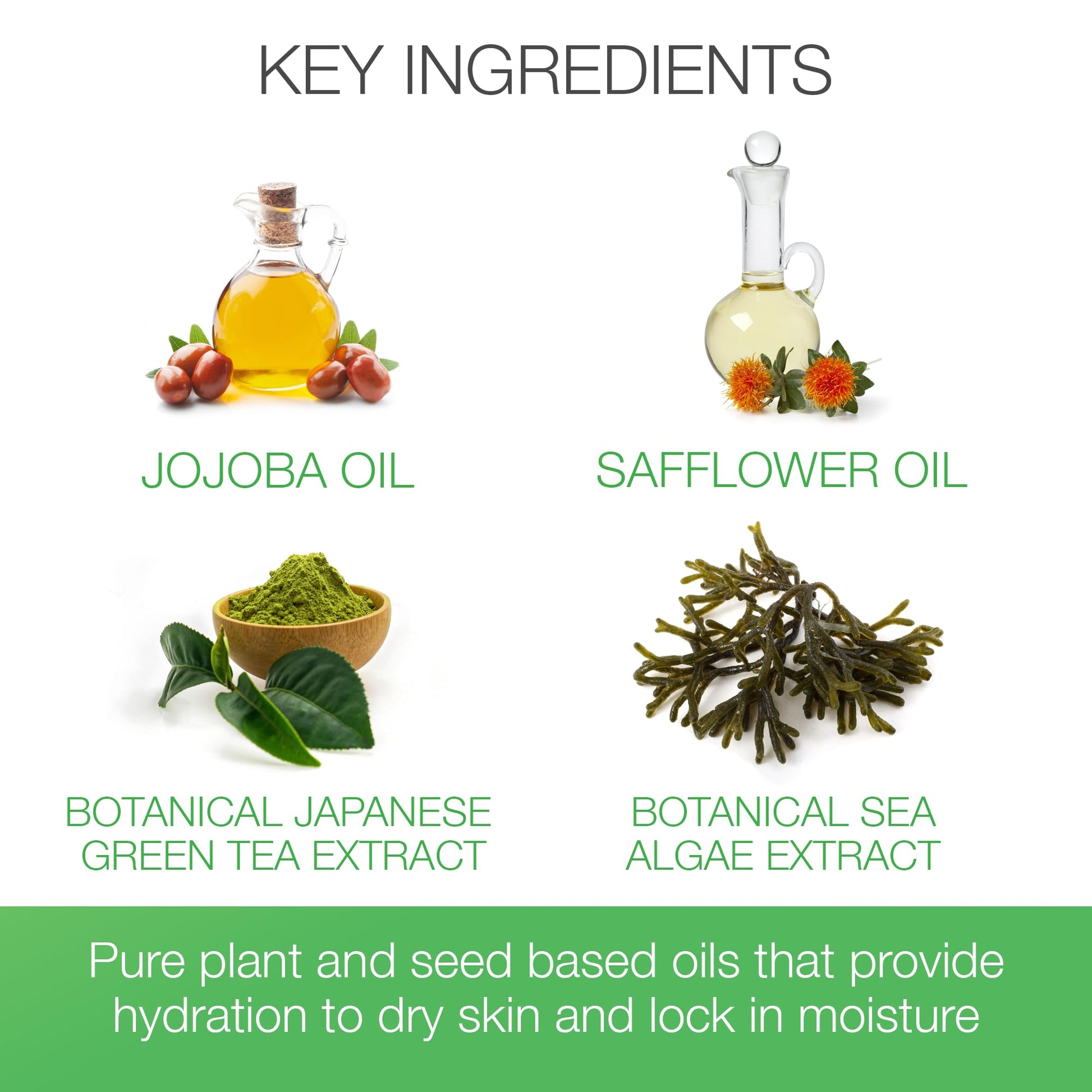 KEY INGREDIENTS

JOJOBA OIL

SAFFLOWER OIL

BOTANICAL JAPANESE GREEN TEA EXTRACT

BOTANICAL SEA ALGAE EXTRACT

Pure plant and seed based oils that provide hydration to dry skin and lock in moisture