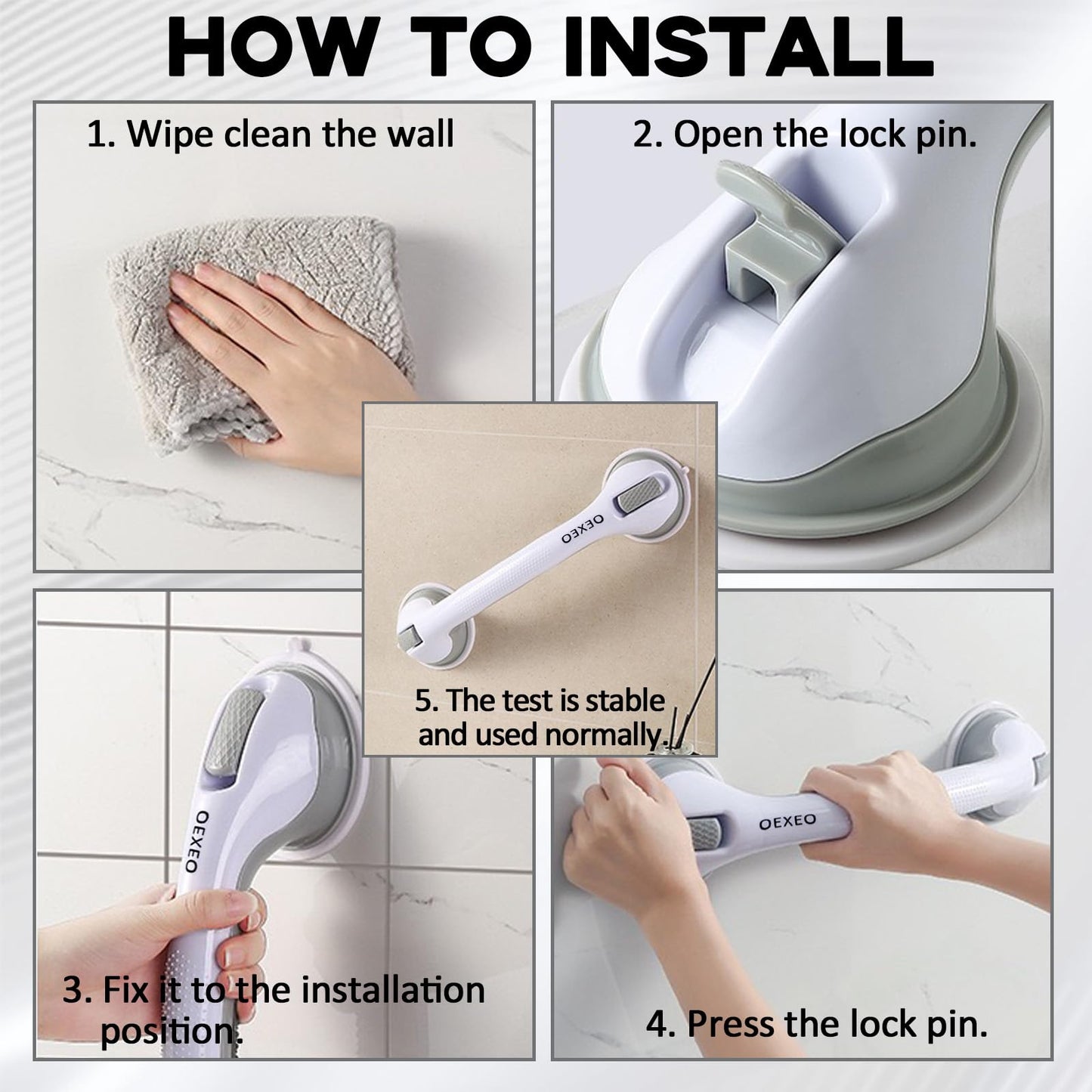 HOW TO INSTALL

1. Wipe clean the wall

2. Open the lock pin.

OEXEO

5. The test is stable and used normally.

OEXEO

3. Fix it to the installation position.

OEXEO

4. Press the lock pin.