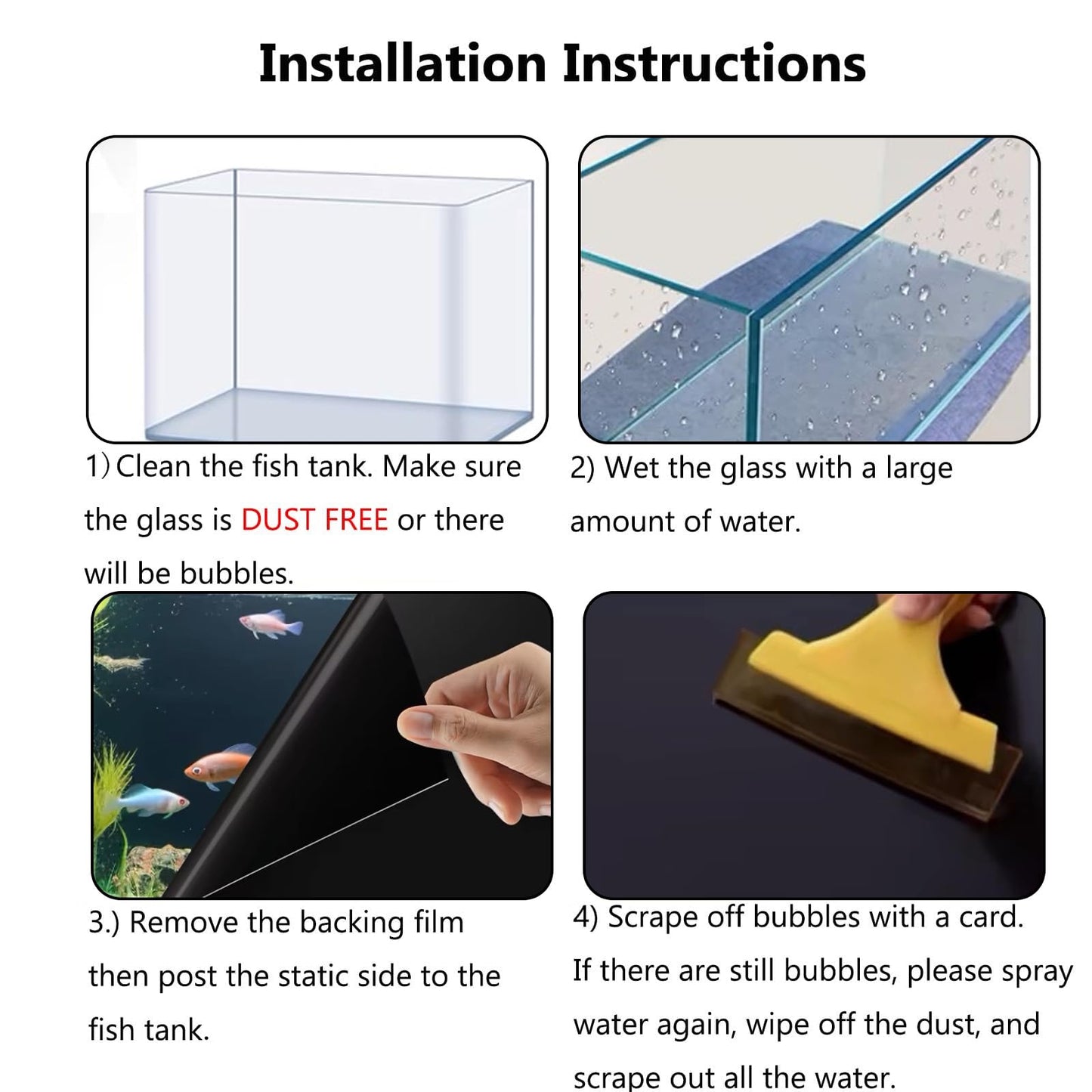 Installation Instructions

1) Clean the fish tank. Make sure the glass is DUST FREE or there will be bubbles.

2) Wet the glass with a large amount of water.

3.) Remove the backing film then post the static side to the fish tank.

4) Scrape off bubbles with a card. If there are still bubbles, please spray water again, wipe off the dust, and scrape out all the water.