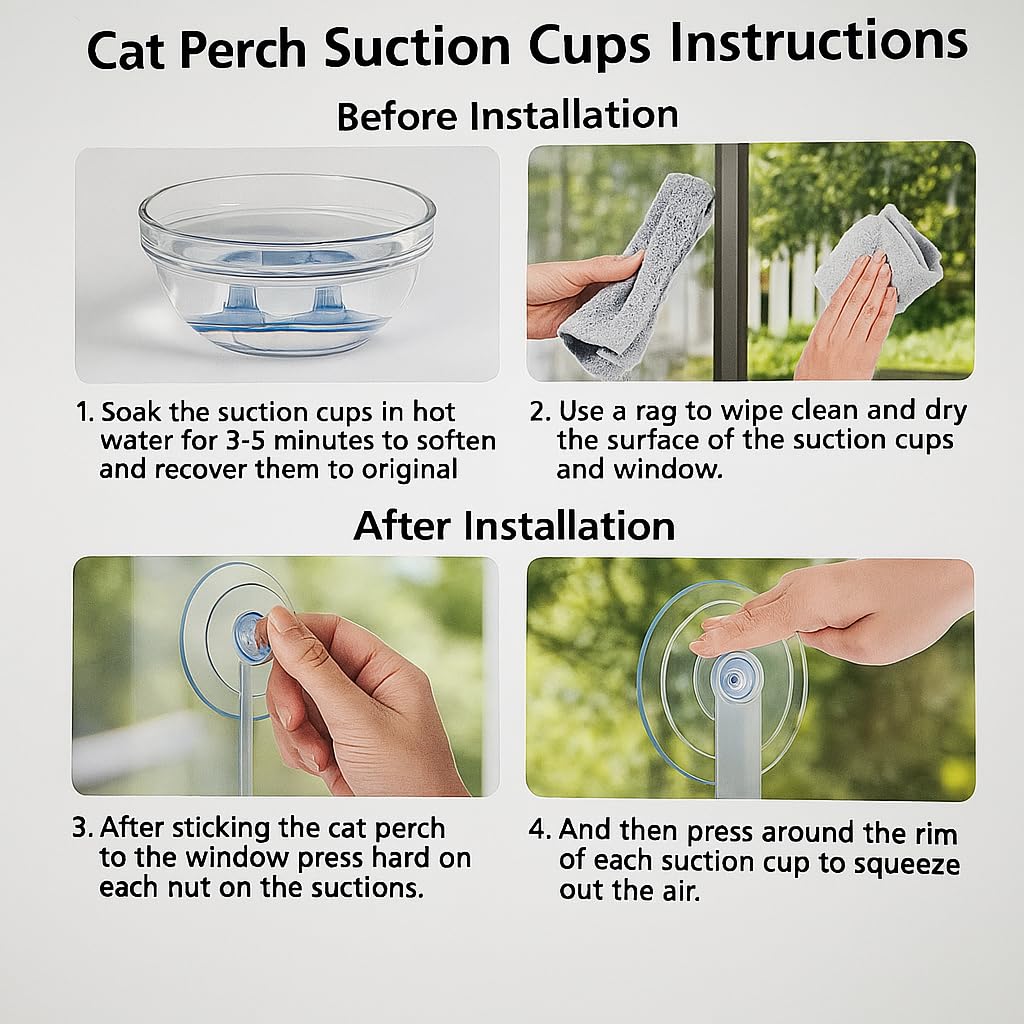 Cat Perch Suction Cups Instructions

Before Installation

1. Soak the suction cups in hot water for 3-5 minutes to soften and recover them to original

2. Use a rag to wipe clean and dry the surface of the suction cups and window.

After Installation

3. After sticking the cat perch to the window press hard on each nut on the suctions.

4. And then press around the rim of each suction cup to squeeze out the air.