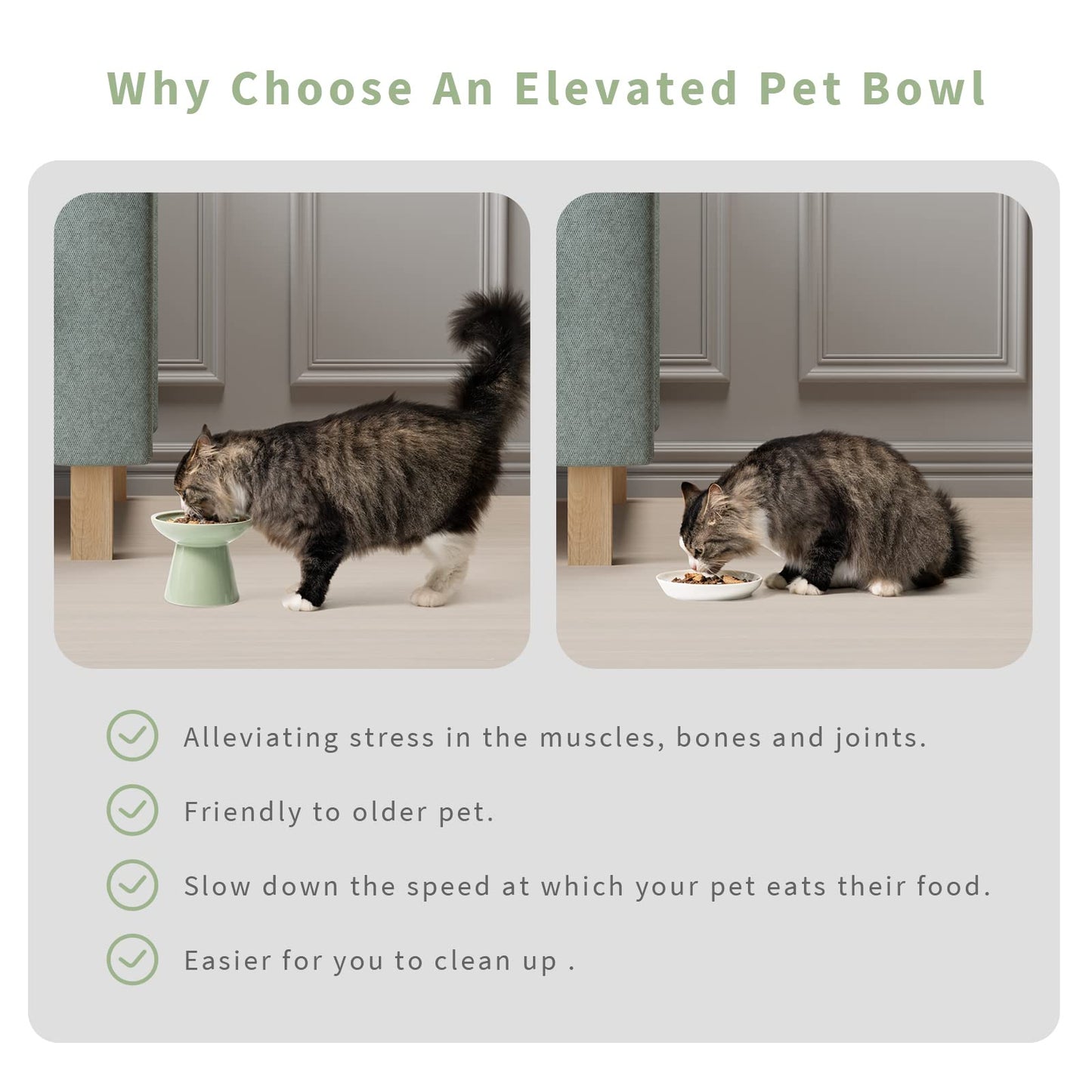 Why Choose An Elevated Pet Bowl

Alleviating stress in the muscles, bones and joints.

Friendly to older pet.

Slow down the speed at which your pet eats their food.

Easier for you to clean up .