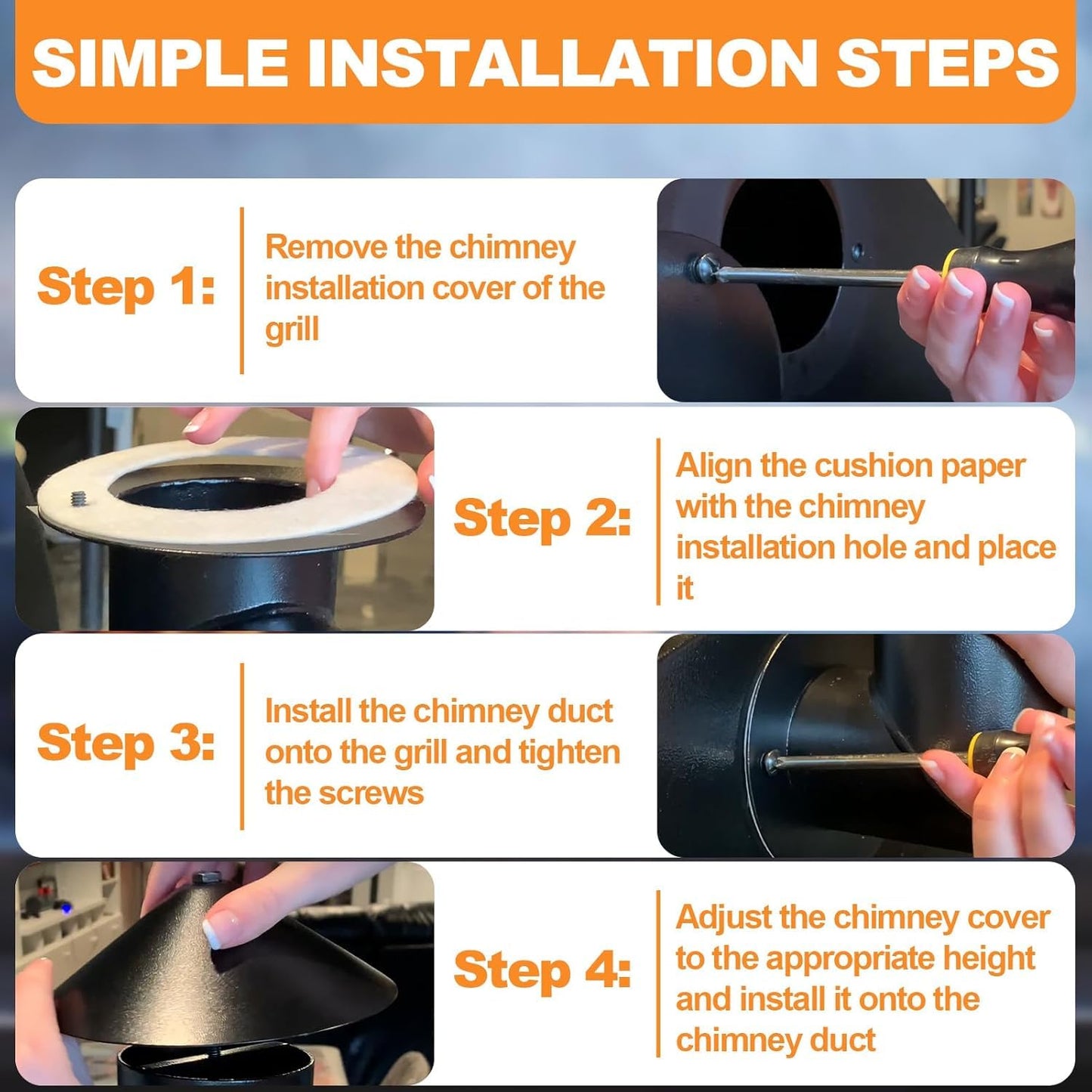 SIMPLE INSTALLATION STEPS

Step 1:

Remove the chimney installation cover of the grill

Step 2:

Align the cushion paper with the chimney installation hole and place it

Step 3:

Install the chimney duct onto the grill and tighten the screws

Step 4:

Adjust the chimney cover to the appropriate height and install it onto the chimney duct