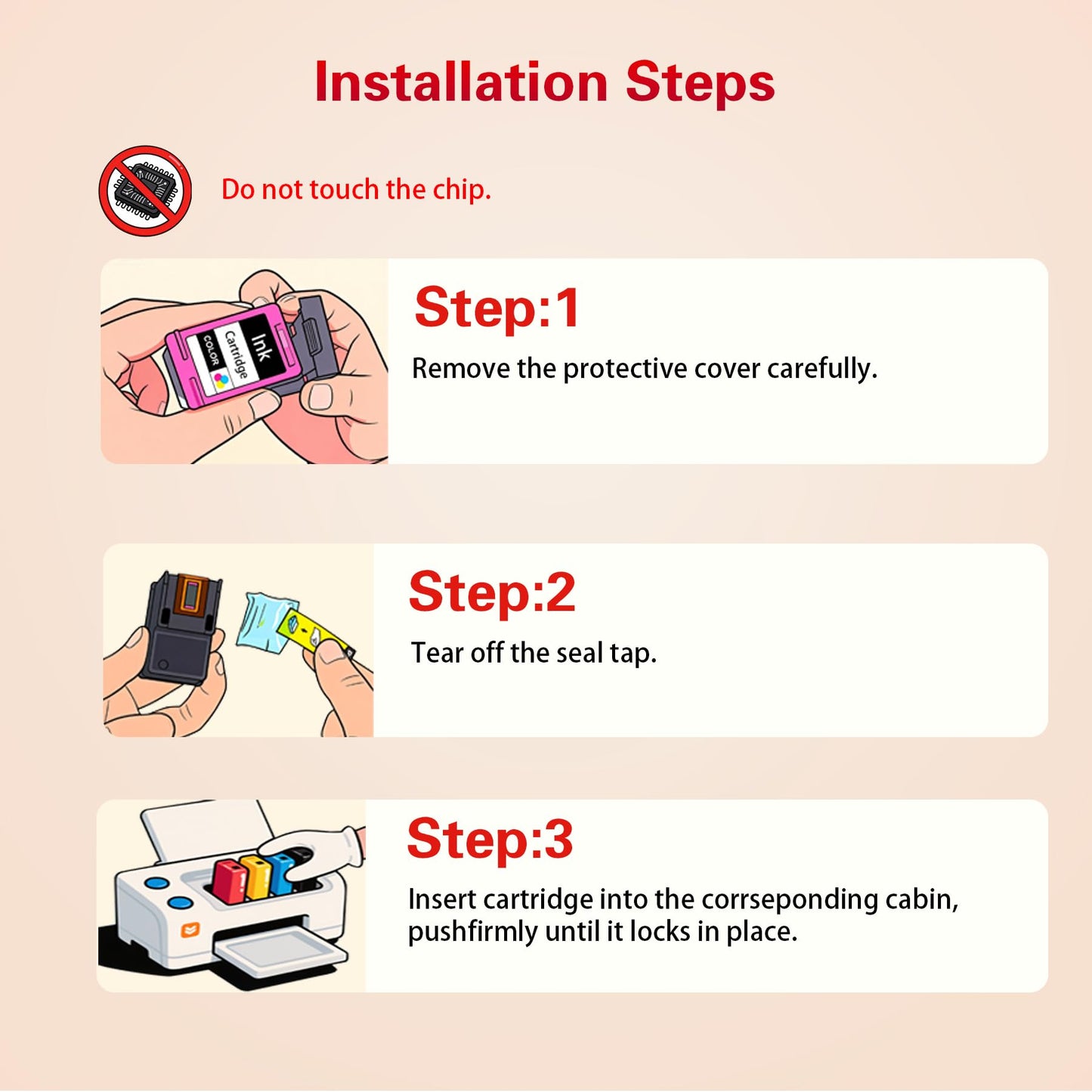 Installation Steps

Do not touch the chip.

Ink Cartridge COLOR

Step:1

Remove the protective cover carefully.

Step:2

Tear off the seal tap.

Step:3

Insert cartridge into the corrseponding cabin, pushfirmly until it locks in place.