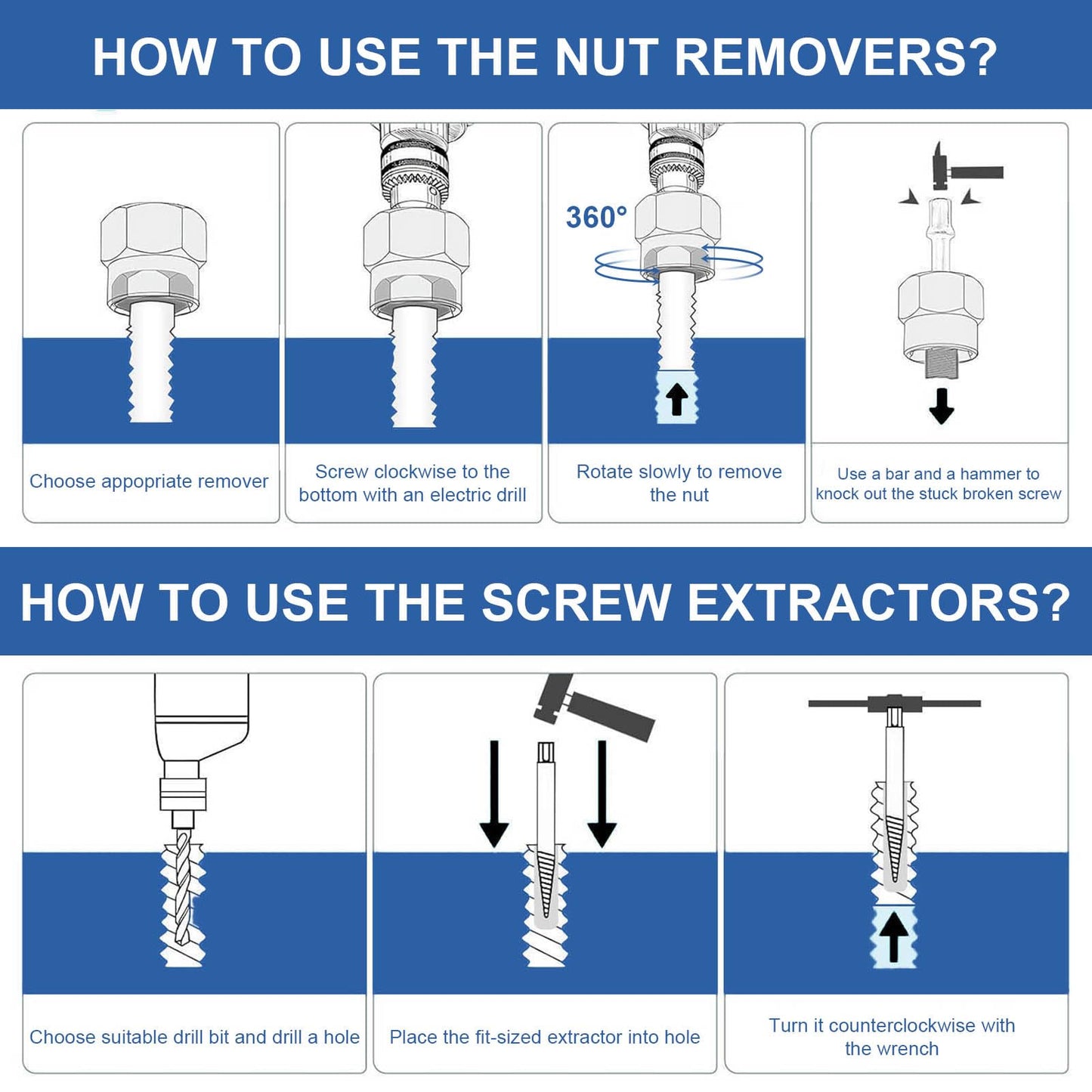 HOW TO USE THE NUT REMOVERS?

Choose appopriate remover

Screw clockwise to the bottom with an electric drill

360°

Rotate slowly to remove the nut

Use a bar and a hammer to knock out the stuck broken screw

HOW TO USE THE SCREW EXTRACTORS?

Choose suitable drill bit and drill a hole

Place the fit-sized extractor into hole

Turn it counterclockwise with the wrench