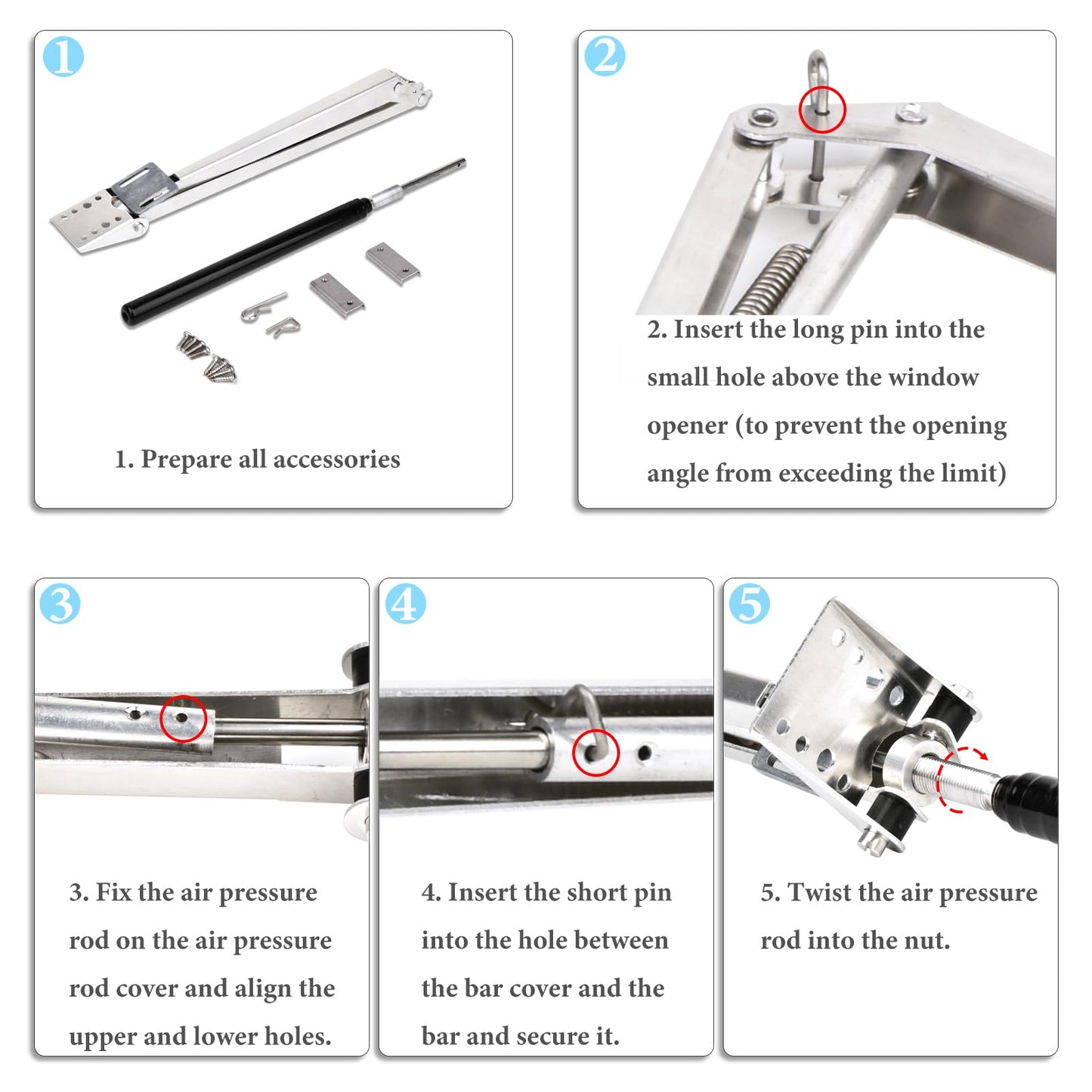 1

1. Prepare all accessories

2

2. Insert the long pin into the small hole above the window opener (to prevent the opening angle from exceeding the limit)

3

3. Fix the air pressure rod on the air pressure rod cover and align the upper and lower holes.

4

4. Insert the short pin into the hole between the bar cover and the bar and secure it.

5

5. Twist the air pressure rod into the nut.