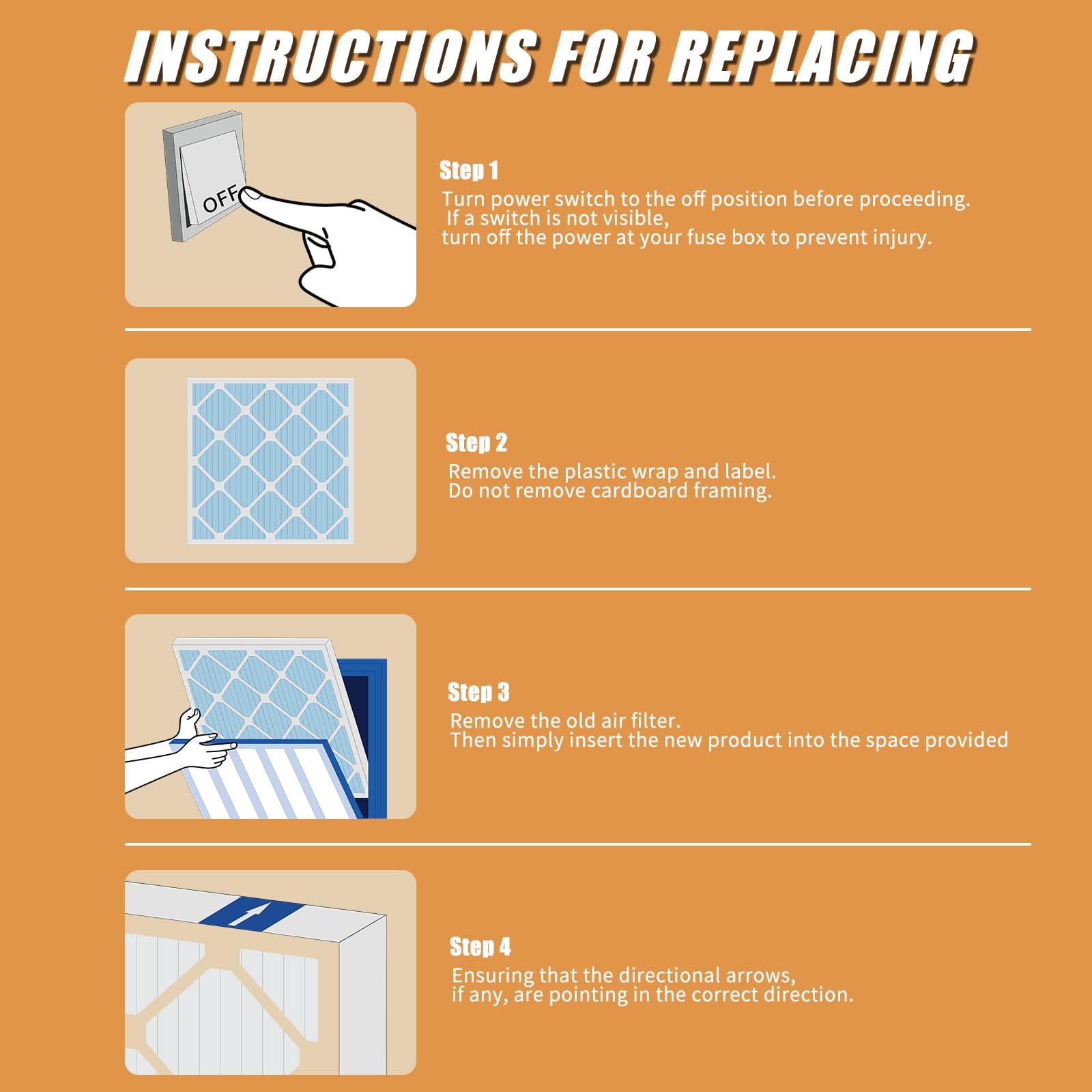 INSTRUCTIONS FOR REPLACING

OFF

Step 1
Turn power switch to the off position before proceeding. If a switch is not visible, turn off the power at your fuse box to prevent injury.

Step 2
Remove the plastic wrap and label. Do not remove cardboard framing.

Step 3
Remove the old air filter. Then simply insert the new product into the space provided

Step 4
Ensuring that the directional arrows, if any, are pointing in the correct direction.