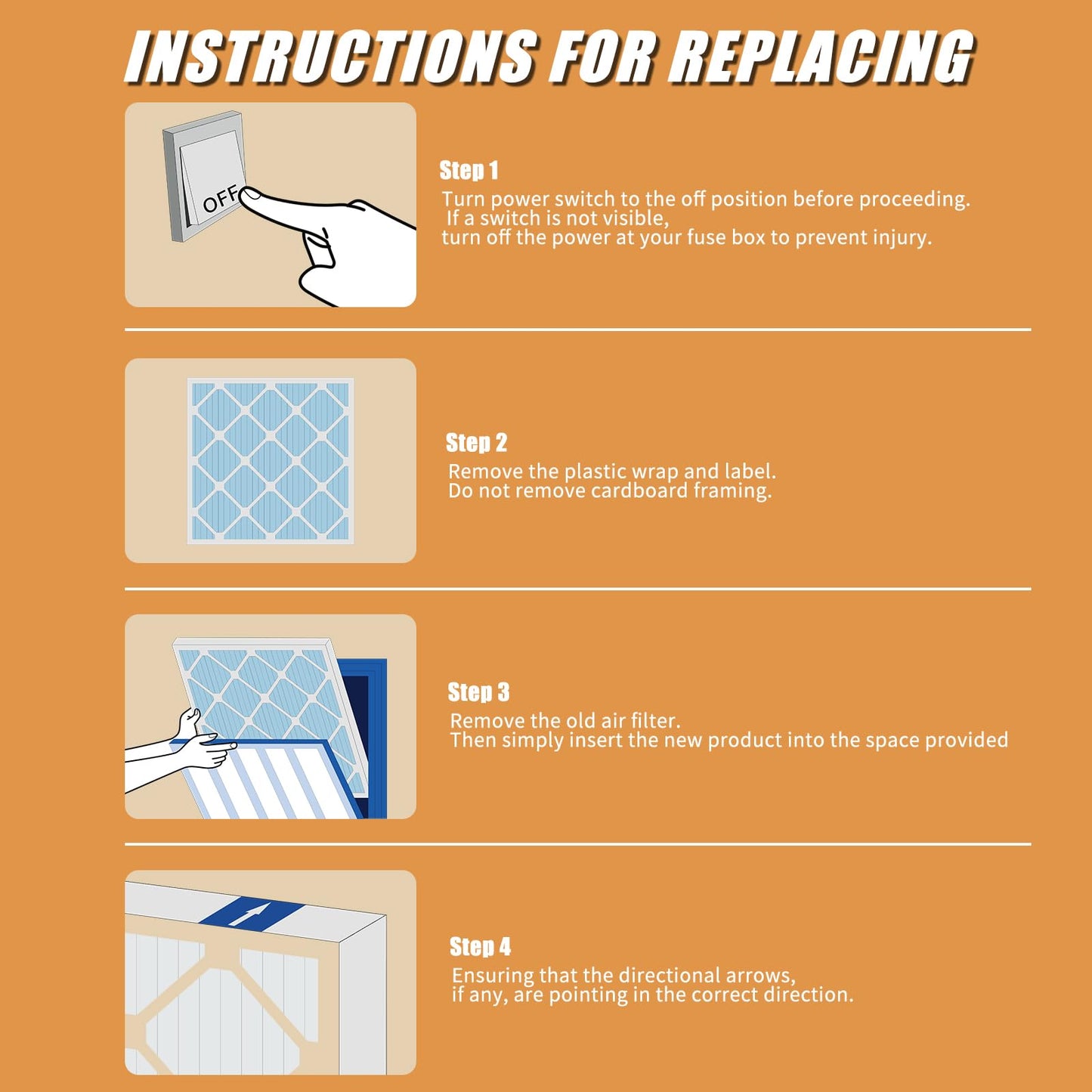 INSTRUCTIONS FOR REPLACING

OFF

Step 1
Turn power switch to the off position before proceeding.
If a switch is not visible,
turn off the power at your fuse box to prevent injury.

Step 2
Remove the plastic wrap and label.
Do not remove cardboard framing.

Step 3
Remove the old air filter.
Then simply insert the new product into the space provided

Step 4
Ensuring that the directional arrows,
if any, are pointing in the correct direction.