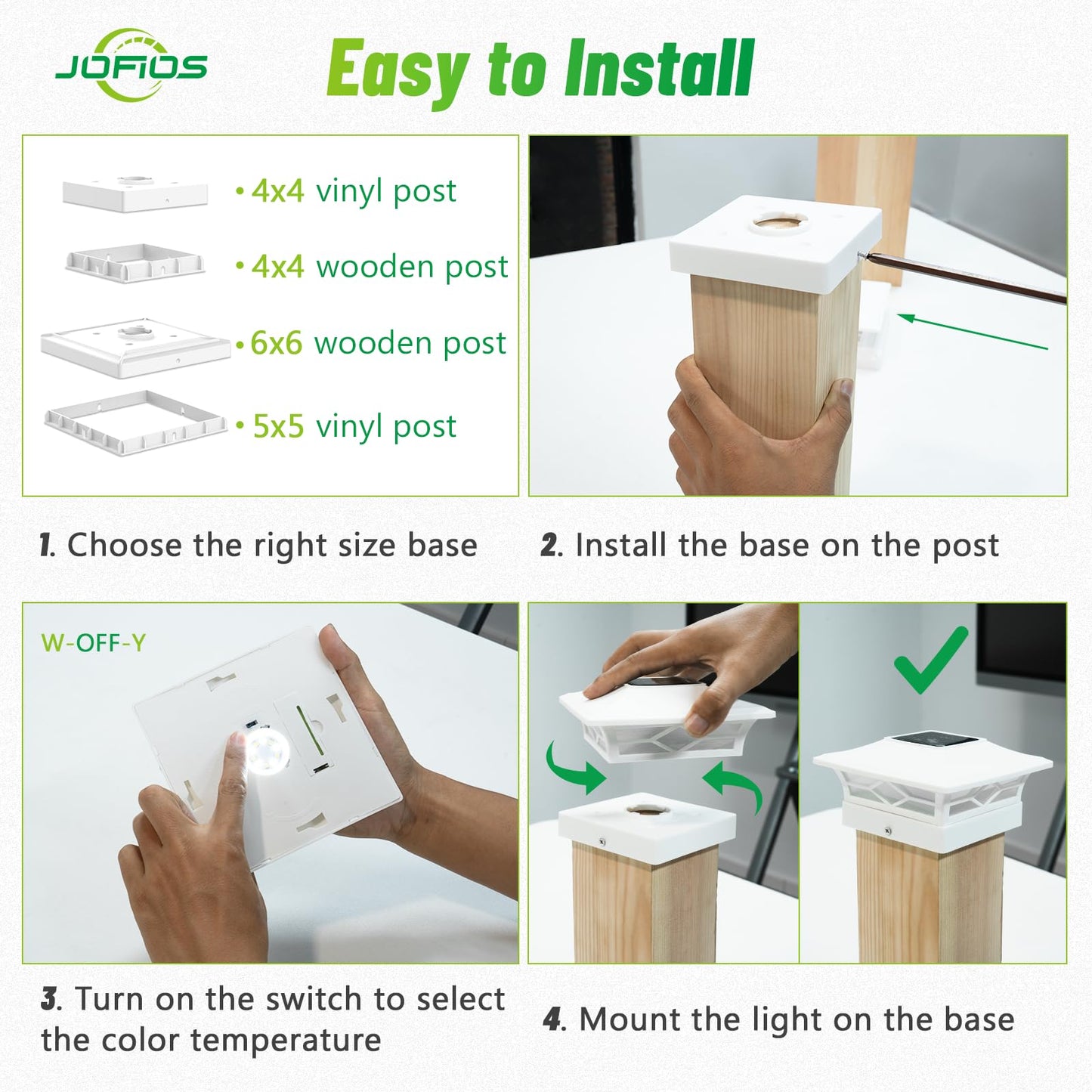 JOFIOS

Easy to Install

• 4x4 vinyl post

• 4x4 wooden post

• 6x6 wooden post

• 5x5 vinyl post

1. Choose the right size base

2. Install the base on the post

W-OFF-Y

3. Turn on the switch to select the color temperature

4. Mount the light on the base