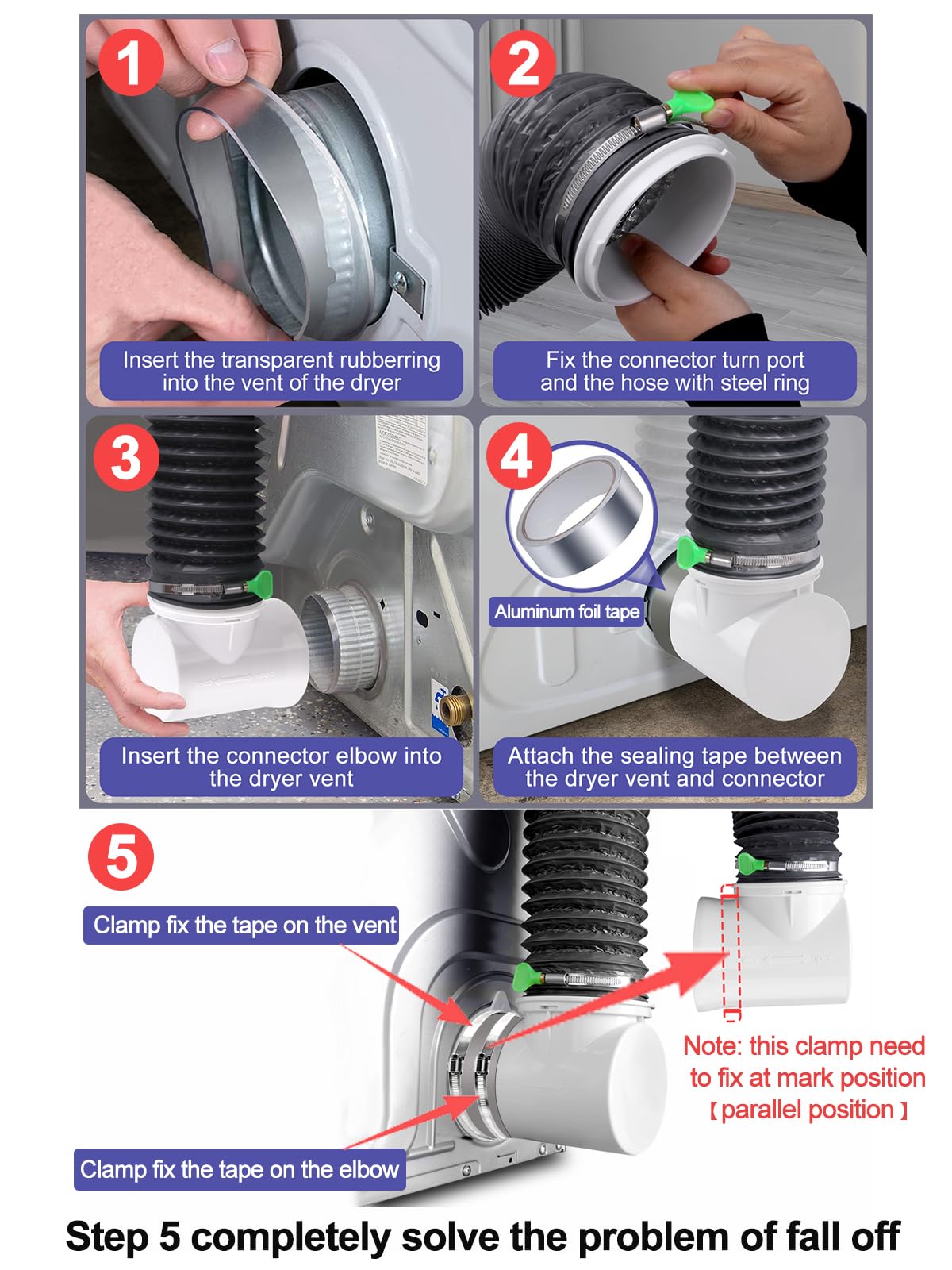 1

Insert the transparent rubberring into the vent of the dryer

2

Fix the connector turn port and the hose with steel ring

3

Insert the connector elbow into the dryer vent

4

Aluminum foil tape

Attach the sealing tape between the dryer vent and connector

5

Clamp fix the tape on the vent

Note: this clamp need to fix at mark position 【parallel position】

Clamp fix the tape on the elbow

Step 5 completely solve the problem of fall off