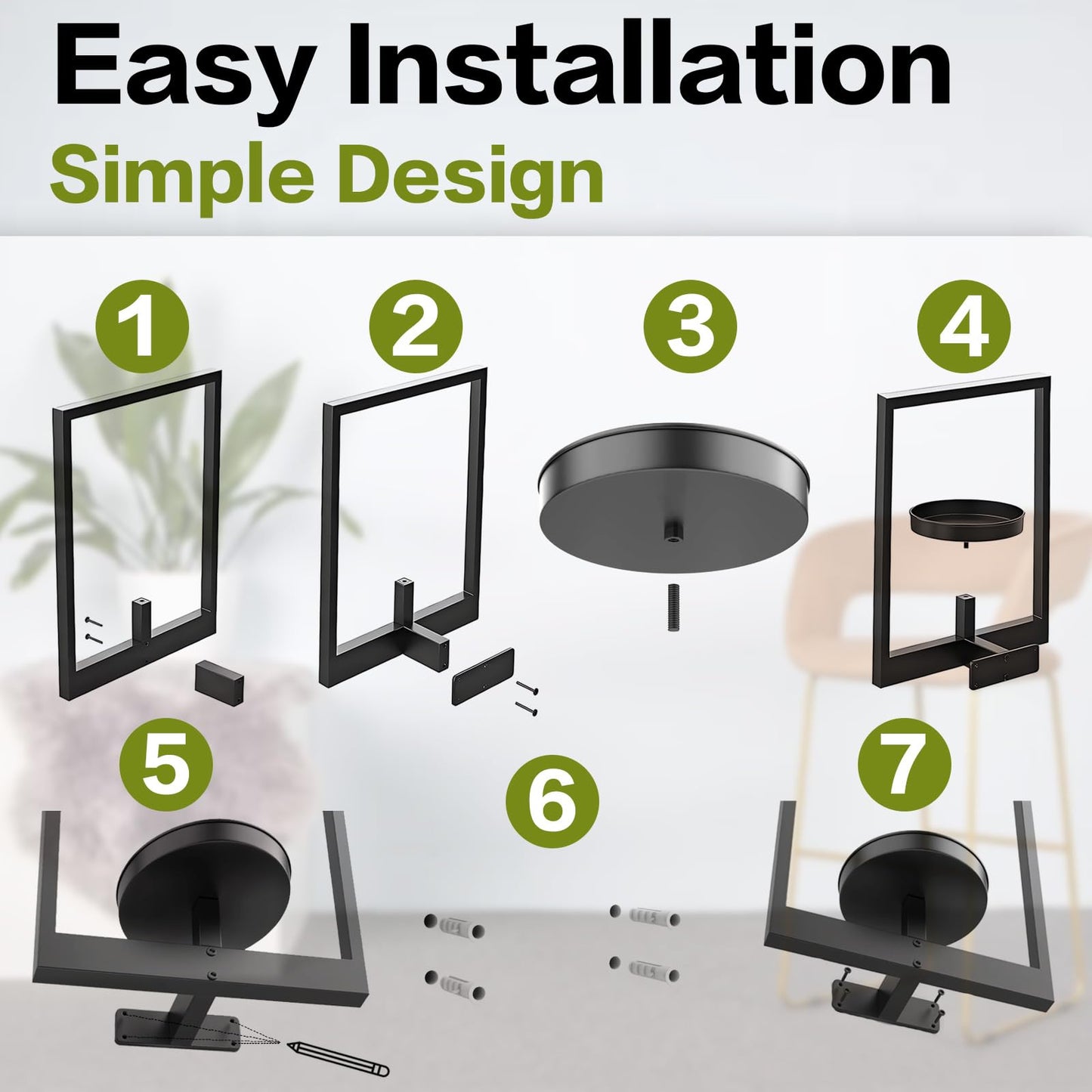 Easy Installation
Simple Design

1
2
3
4
5
6
7