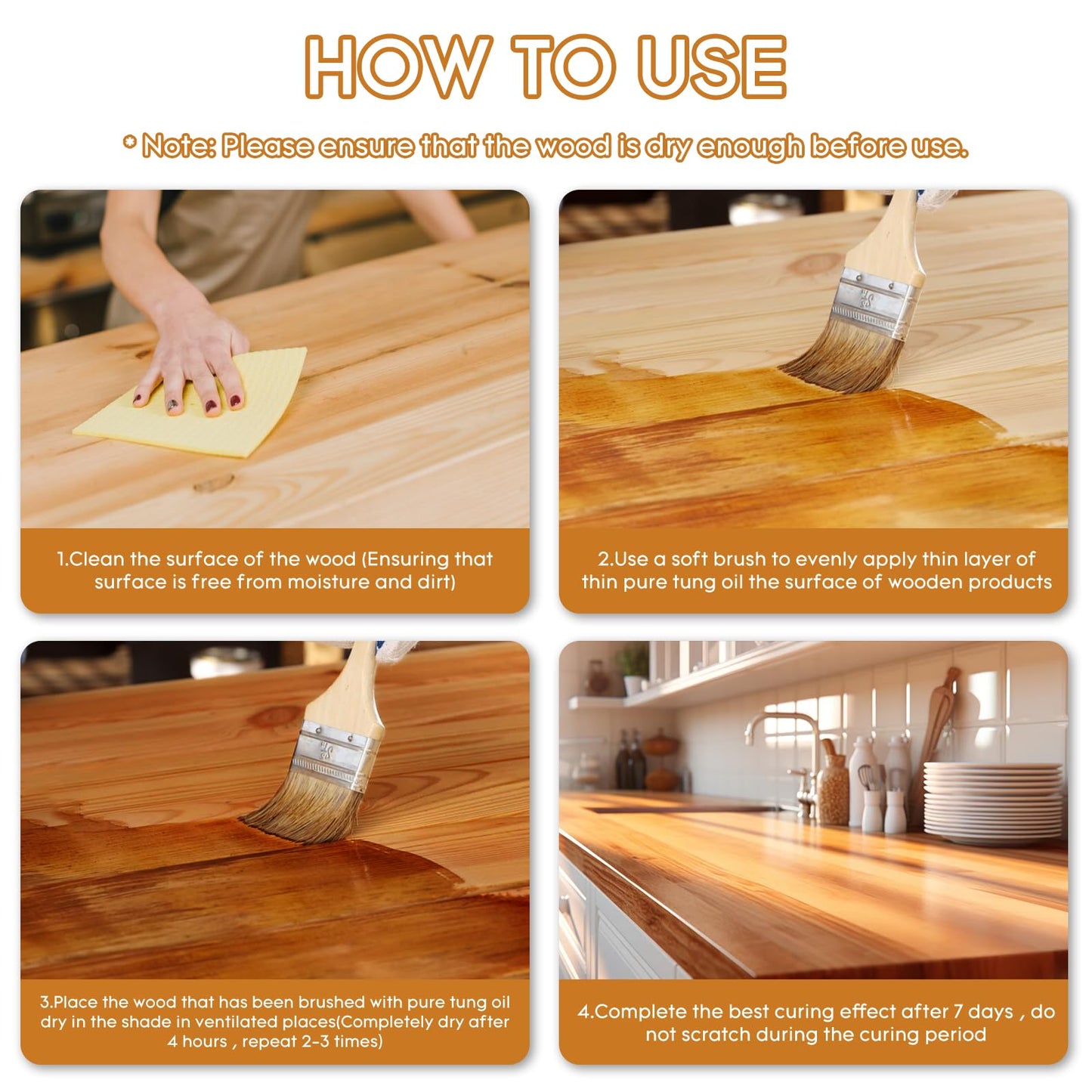 HOW TO USE

* Note: Please ensure that the wood is dry enough before use.

1.Clean the surface of the wood (Ensuring that surface is free from moisture and dirt)

2.Use a soft brush to evenly apply thin layer of thin pure tung oil the surface of wooden products

3.Place the wood that has been brushed with pure tung oil dry in the shade in ventilated places(Completely dry after 4 hours , repeat 2-3 times)

4.Complete the best curing effect after 7 days , do not scratch during the curing period