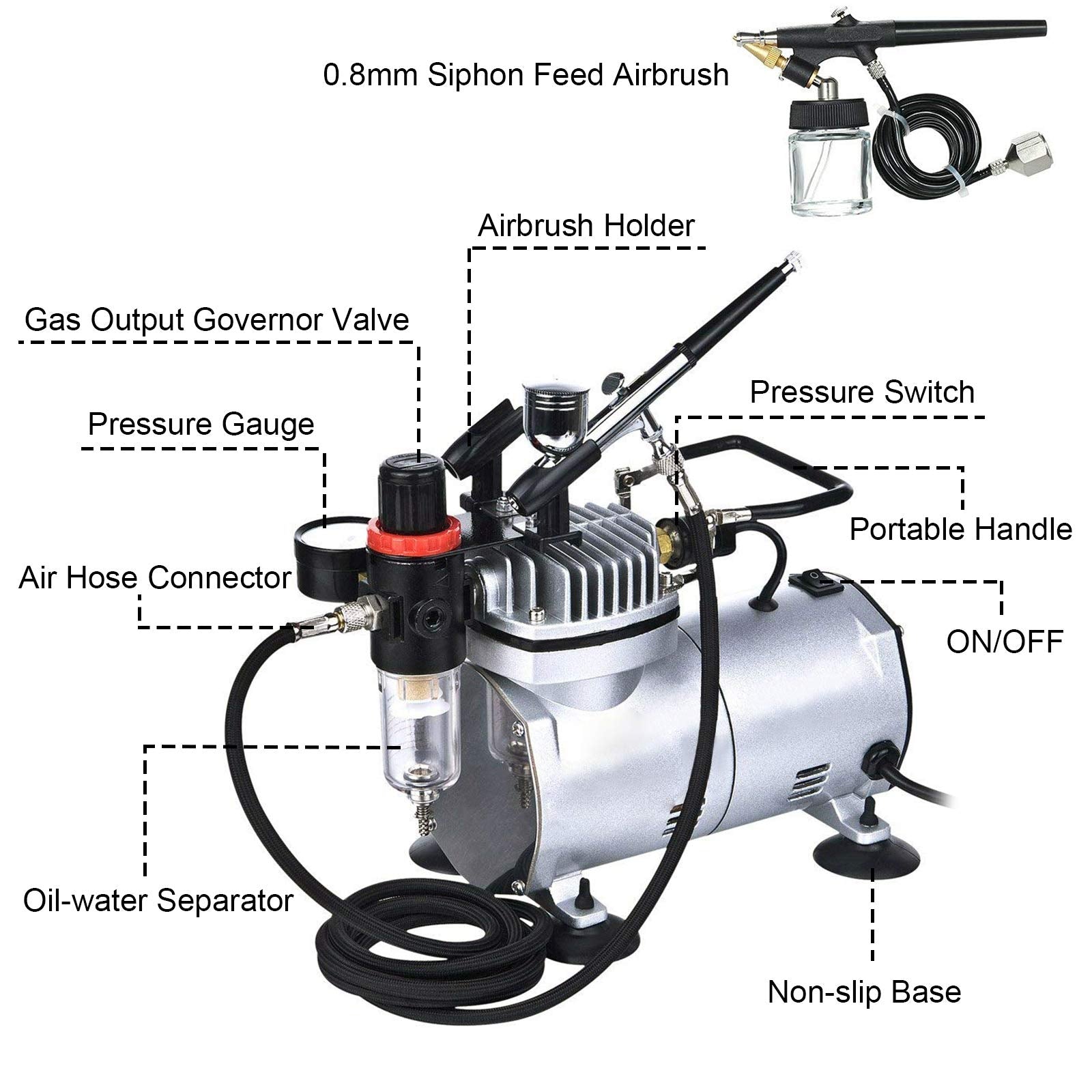 0.8mm Siphon Feed Airbrush

Airbrush Holder

Gas Output Governor Valve

Pressure Switch

Pressure Gauge

Portable Handle

Air Hose Connector

ON/OFF

Oil-water Separator

Non-slip Base