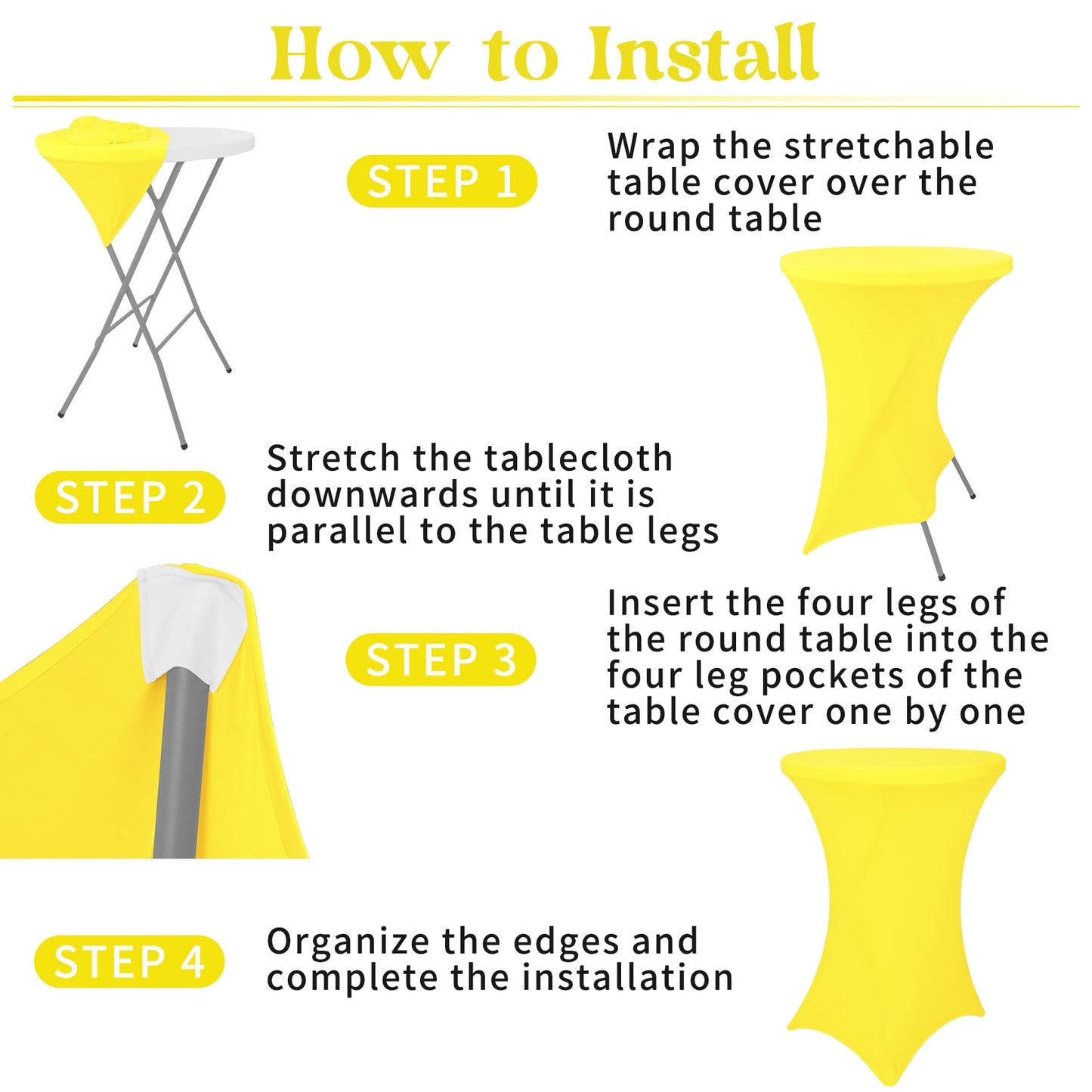 How to Install

STEP 1

Wrap the stretchable table cover over the round table

STEP 2

Stretch the tablecloth downwards until it is parallel to the table legs

STEP 3

Insert the four legs of the round table into the four leg pockets of the table cover one by one

STEP 4

Organize the edges and complete the installation