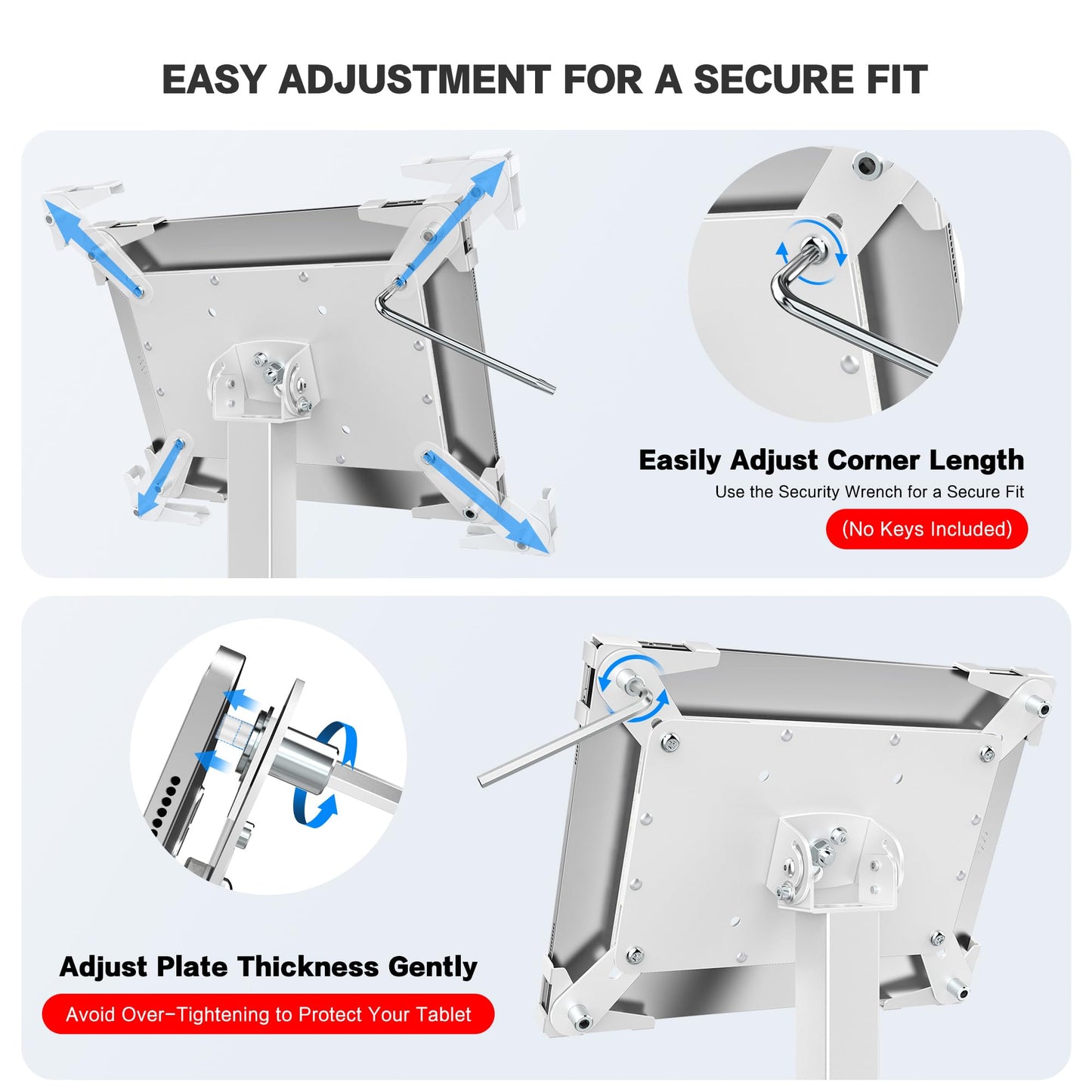 EASY ADJUSTMENT FOR A SECURE FIT

Easily Adjust Corner Length

Use the Security Wrench for a Secure Fit

(No Keys Included)

Adjust Plate Thickness Gently

Avoid Over-Tightening to Protect Your Tablet