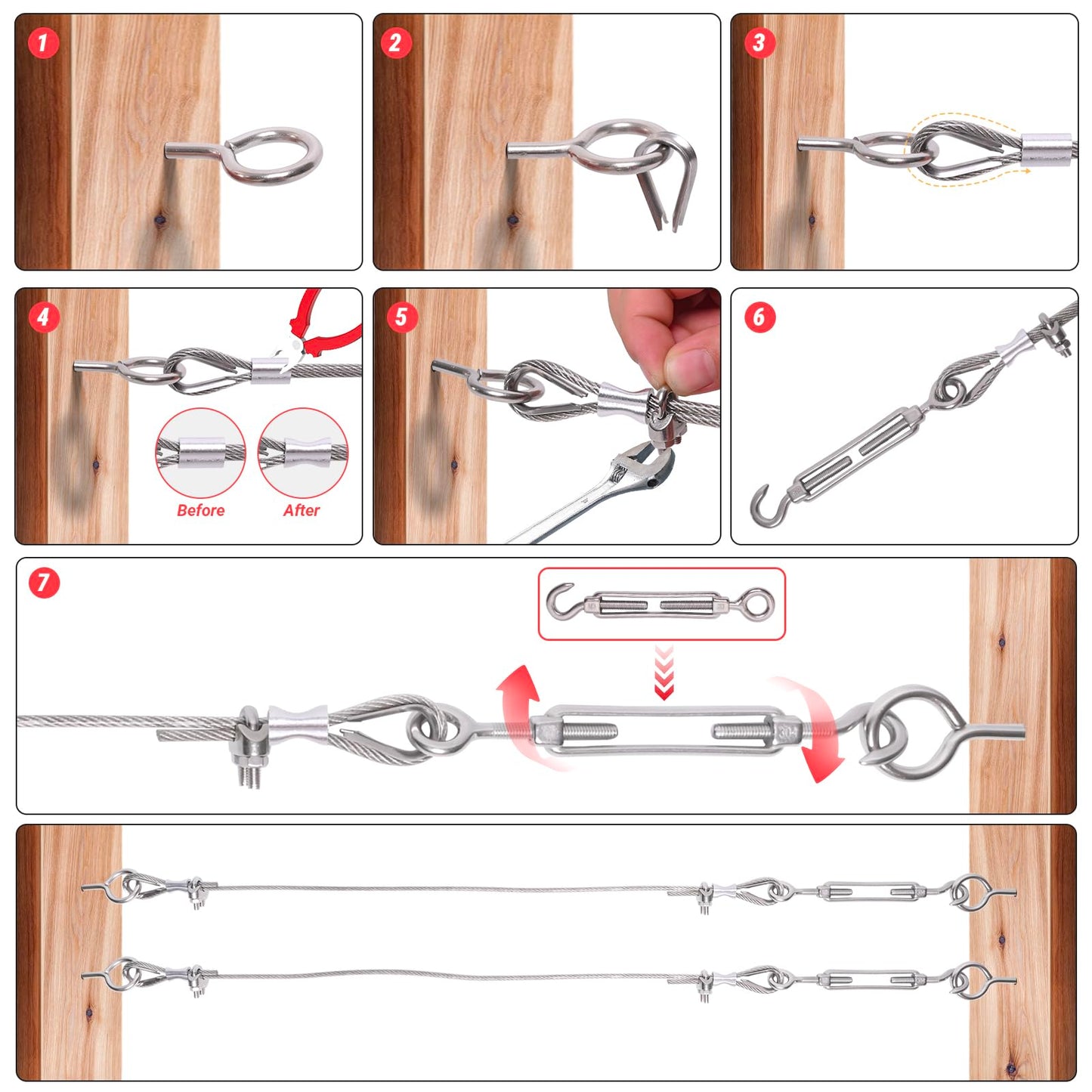 1

2

3

4

Before

After

5

6

7

304