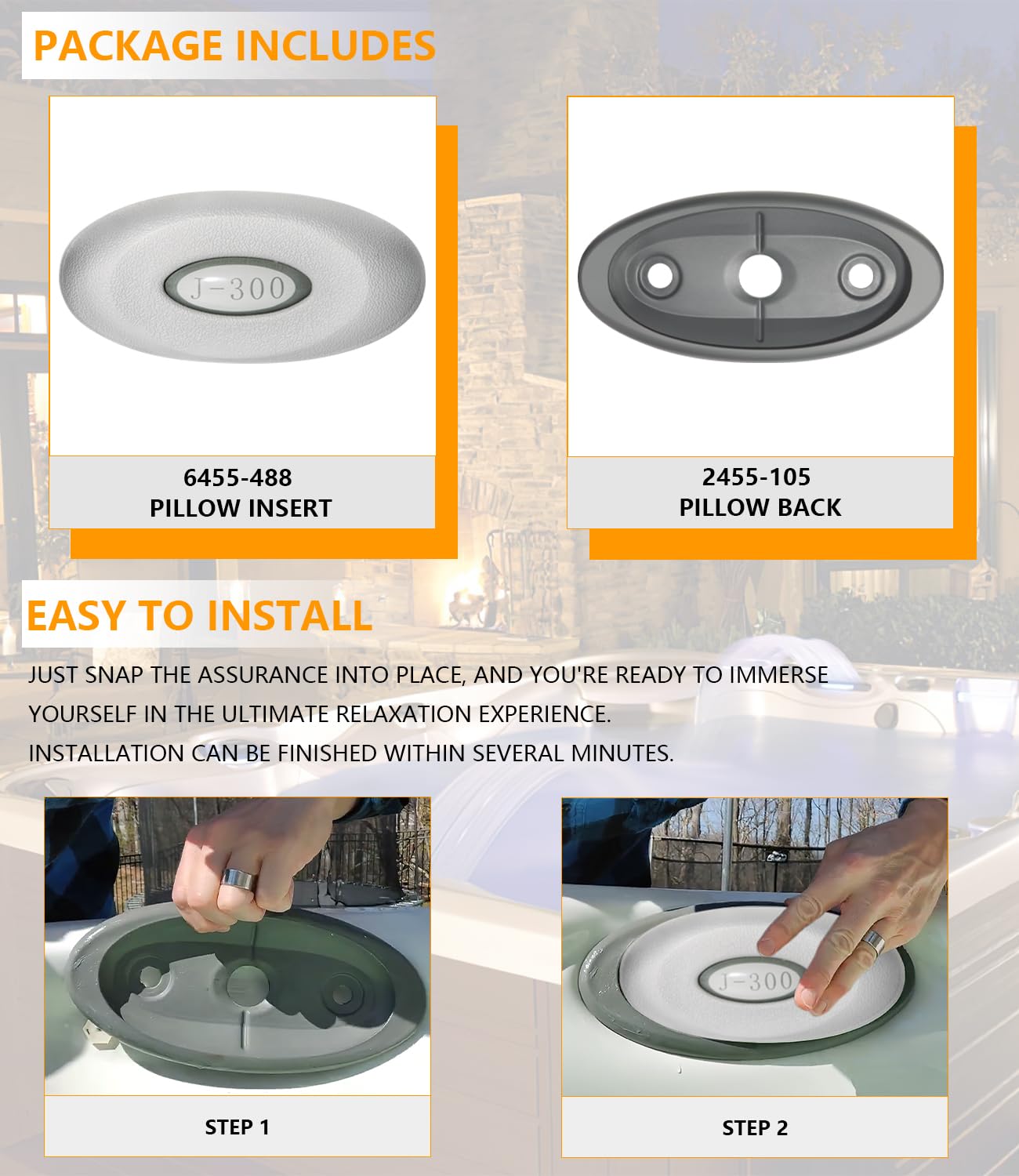 PACKAGE INCLUDES

J-300

6455-488
PILLOW INSERT

2455-105
PILLOW BACK

EASY TO INSTALL

JUST SNAP THE ASSURANCE INTO PLACE, AND YOU'RE READY TO IMMERSE YOURSELF IN THE ULTIMATE RELAXATION EXPERIENCE.
INSTALLATION CAN BE FINISHED WITHIN SEVERAL MINUTES.

STEP 1

J-300

STEP 2