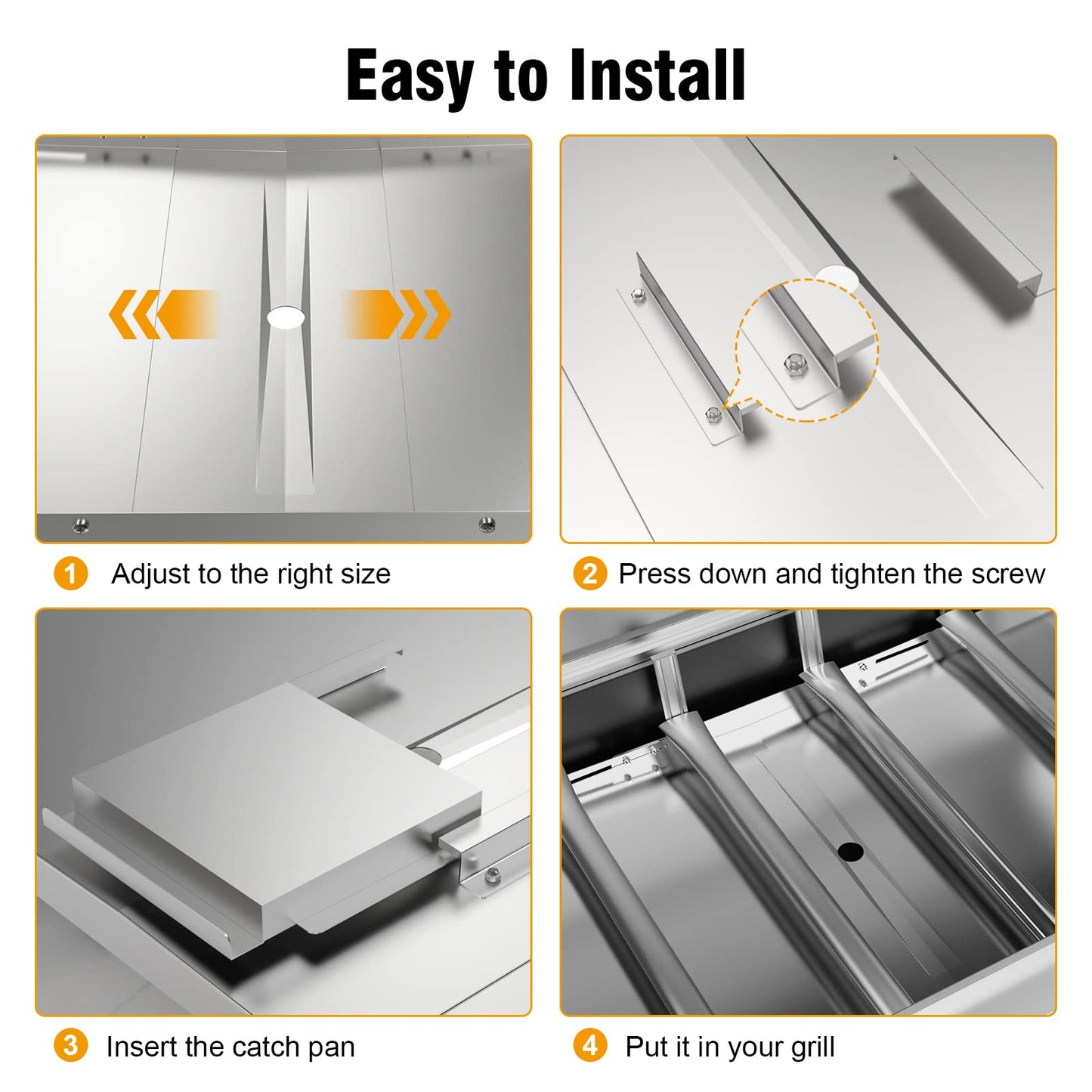 Easy to Install

1 Adjust to the right size

2 Press down and tighten the screw

3 Insert the catch pan

4 Put it in your grill