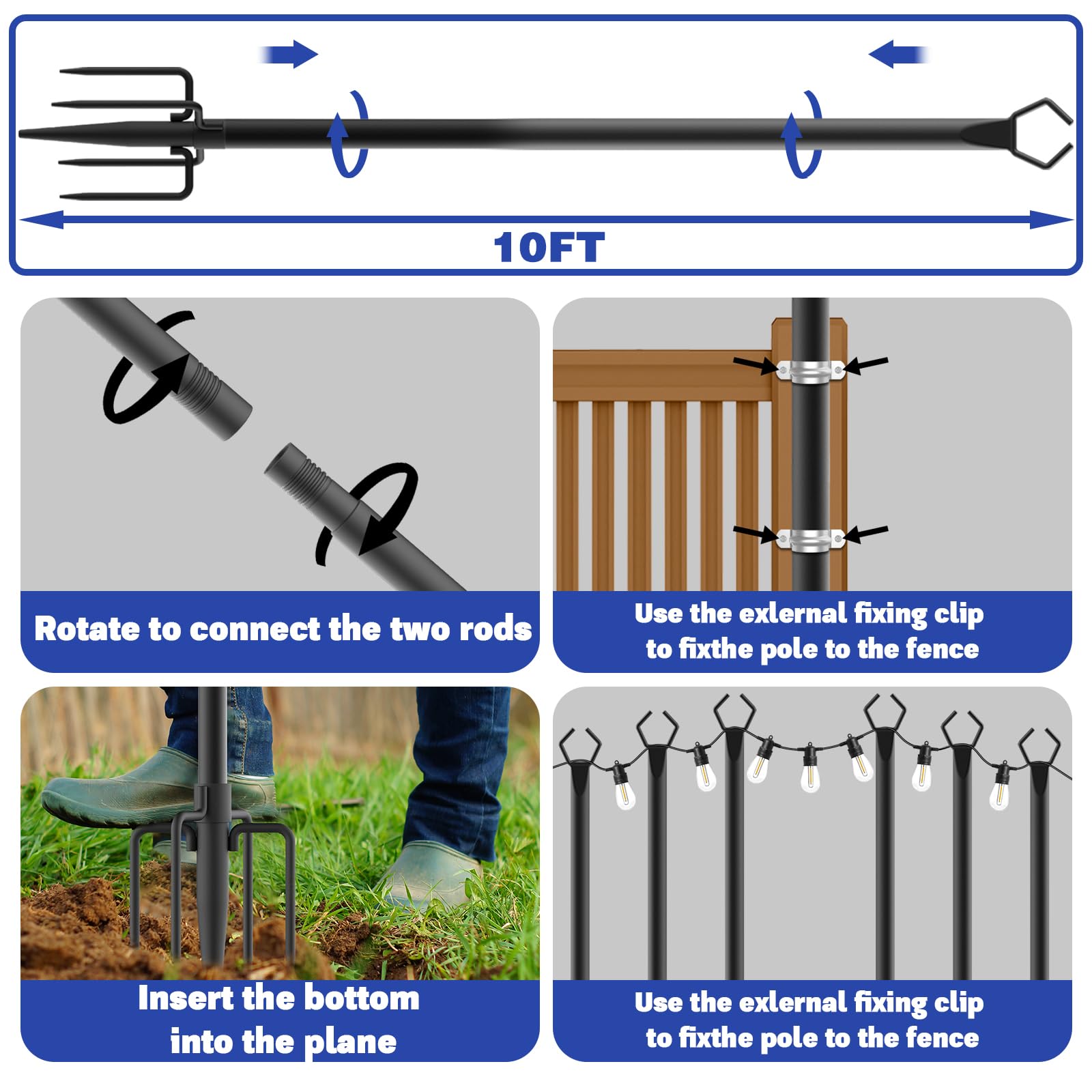 10FT

Rotate to connect the two rods

Use the exlernal fixing clip to fixthe pole to the fence

Insert the bottom into the plane

Use the exlernal fixing clip to fixthe pole to the fence