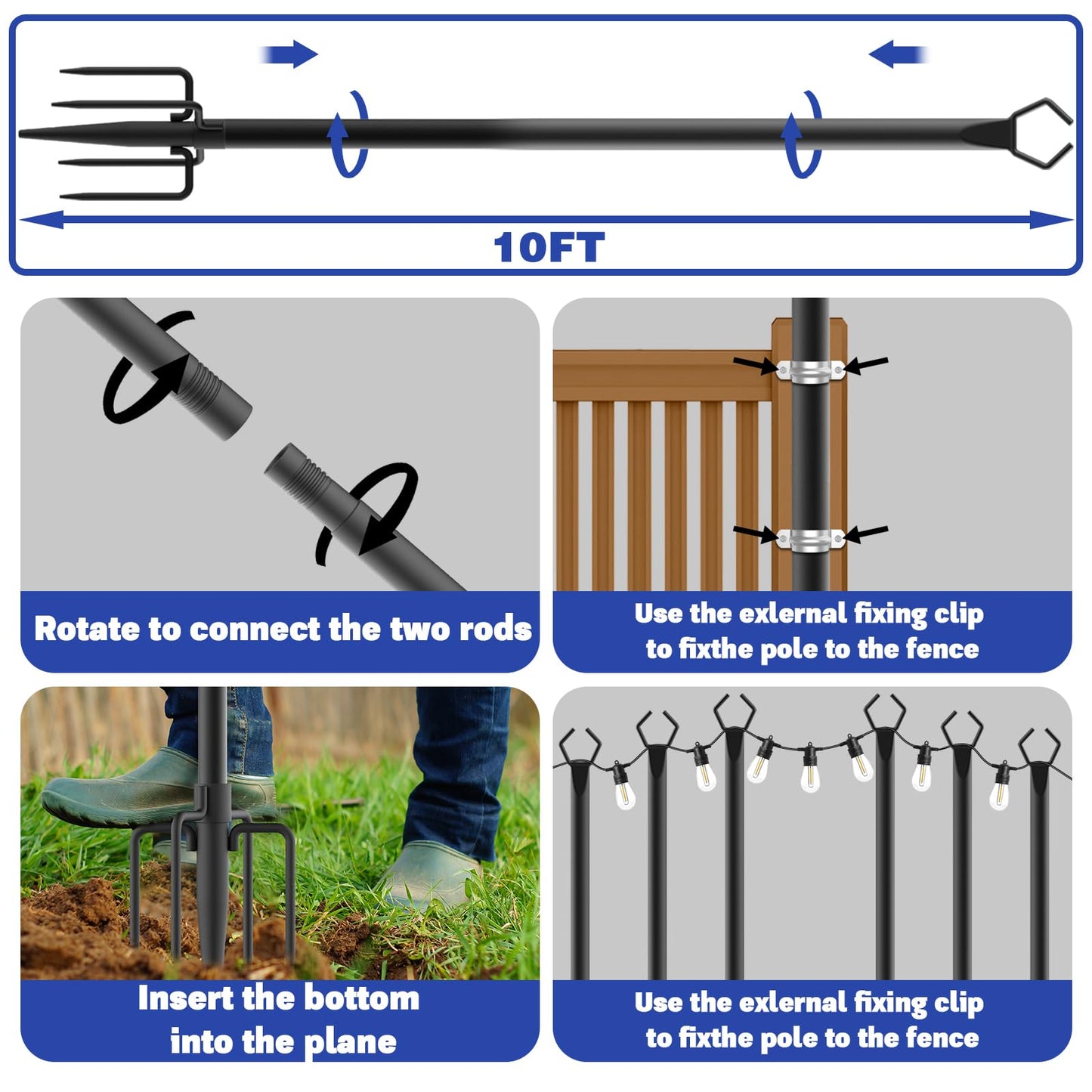 10FT

Rotate to connect the two rods

Use the exlernal fixing clip to fixthe pole to the fence

Insert the bottom into the plane

Use the exlernal fixing clip to fixthe pole to the fence