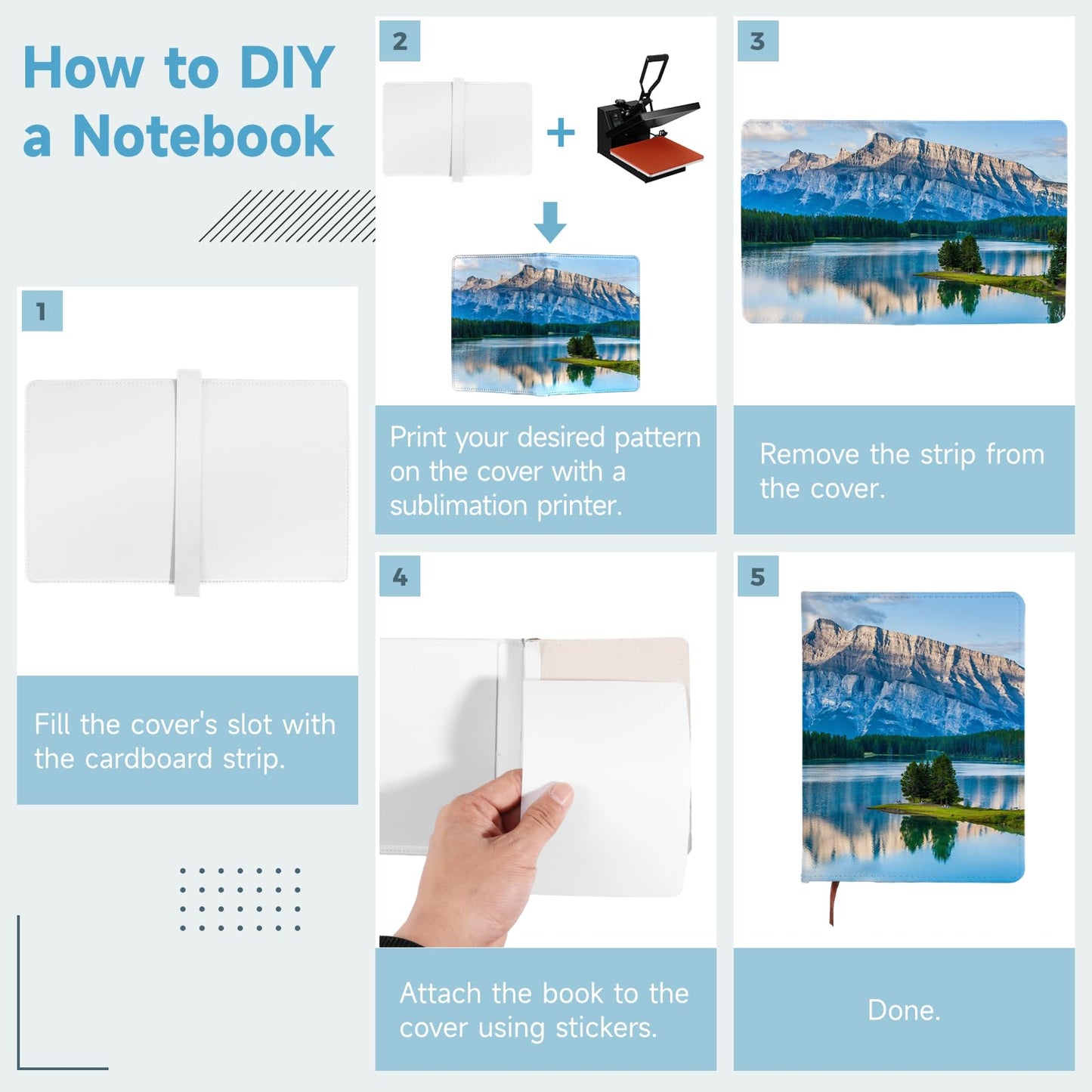 How to DIY a Notebook

1

Fill the cover's slot with the cardboard strip.

2

+

Print your desired pattern on the cover with a sublimation printer.

3

Remove the strip from the cover.

4

Attach the book to the cover using stickers.

5

Done.