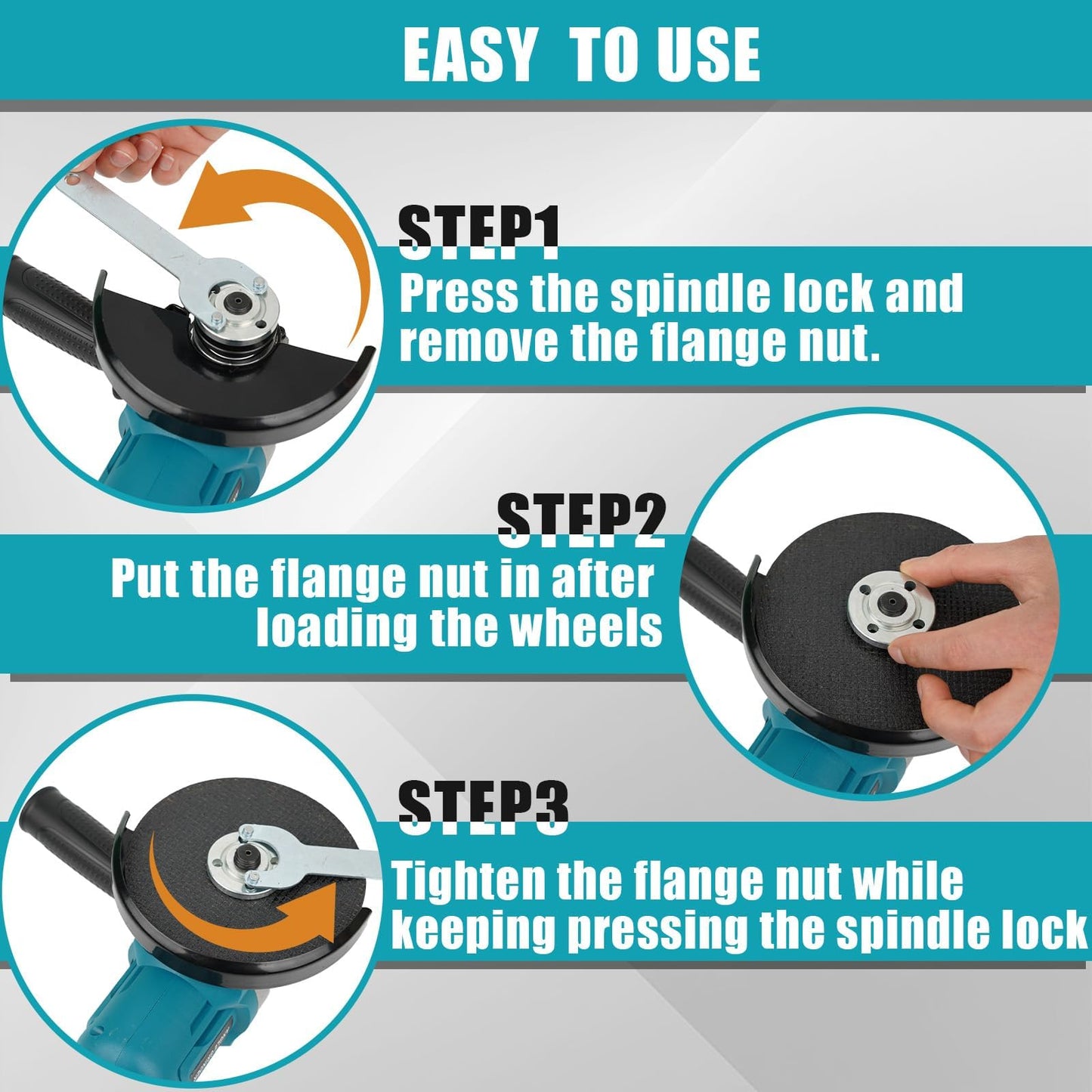 EASY TO USE

STEP1

Press the spindle lock and remove the flange nut.

STEP2

Put the flange nut in after loading the wheels

STEP3

Tighten the flange nut while keeping pressing the spindle lock