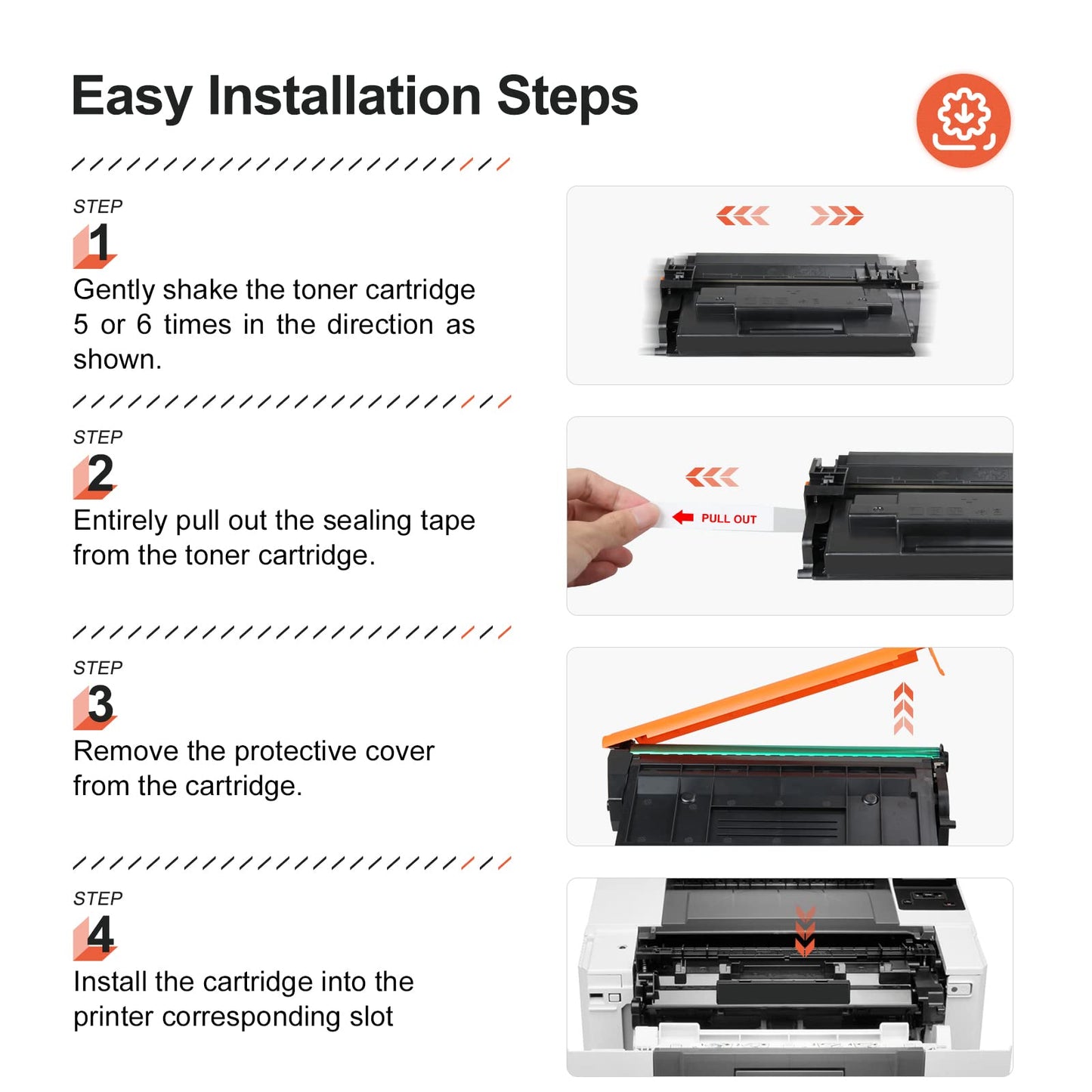 Easy Installation Steps

STEP
1
Gently shake the toner cartridge 5 or 6 times in the direction as shown.

STEP
2
Entirely pull out the sealing tape from the toner cartridge.

PULL OUT

STEP
3
Remove the protective cover from the cartridge.

STEP
4
Install the cartridge into the printer corresponding slot