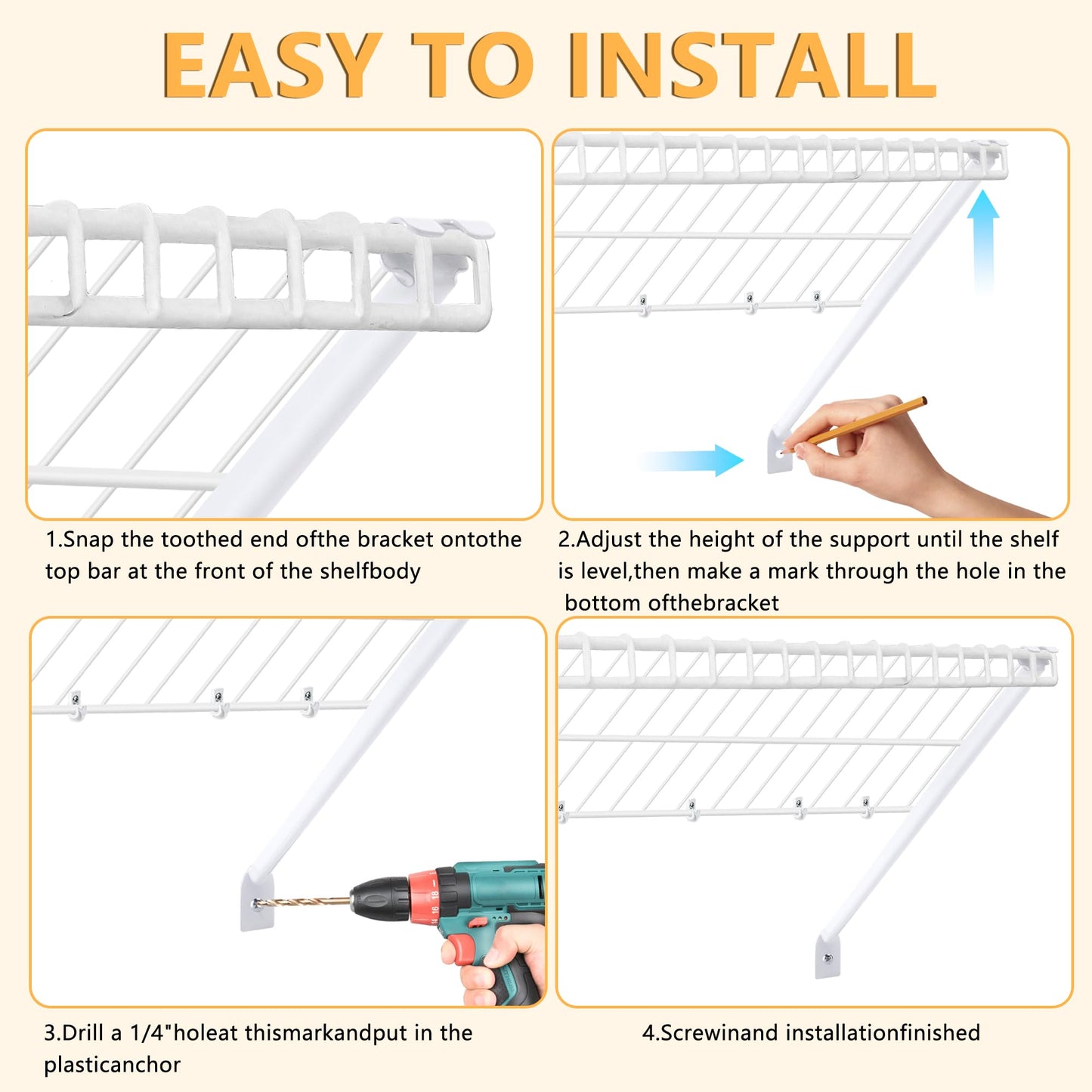 EASY TO INSTALL

1.Snap the toothed end ofthe bracket ontothe top bar at the front of the shelfbody

2.Adjust the height of the support until the shelf is level,then make a mark through the hole in the bottom ofthebracket

3.Drill a 1/4"holeat thismarkandput in the plasticanchor

4.Screwinand installationfinished