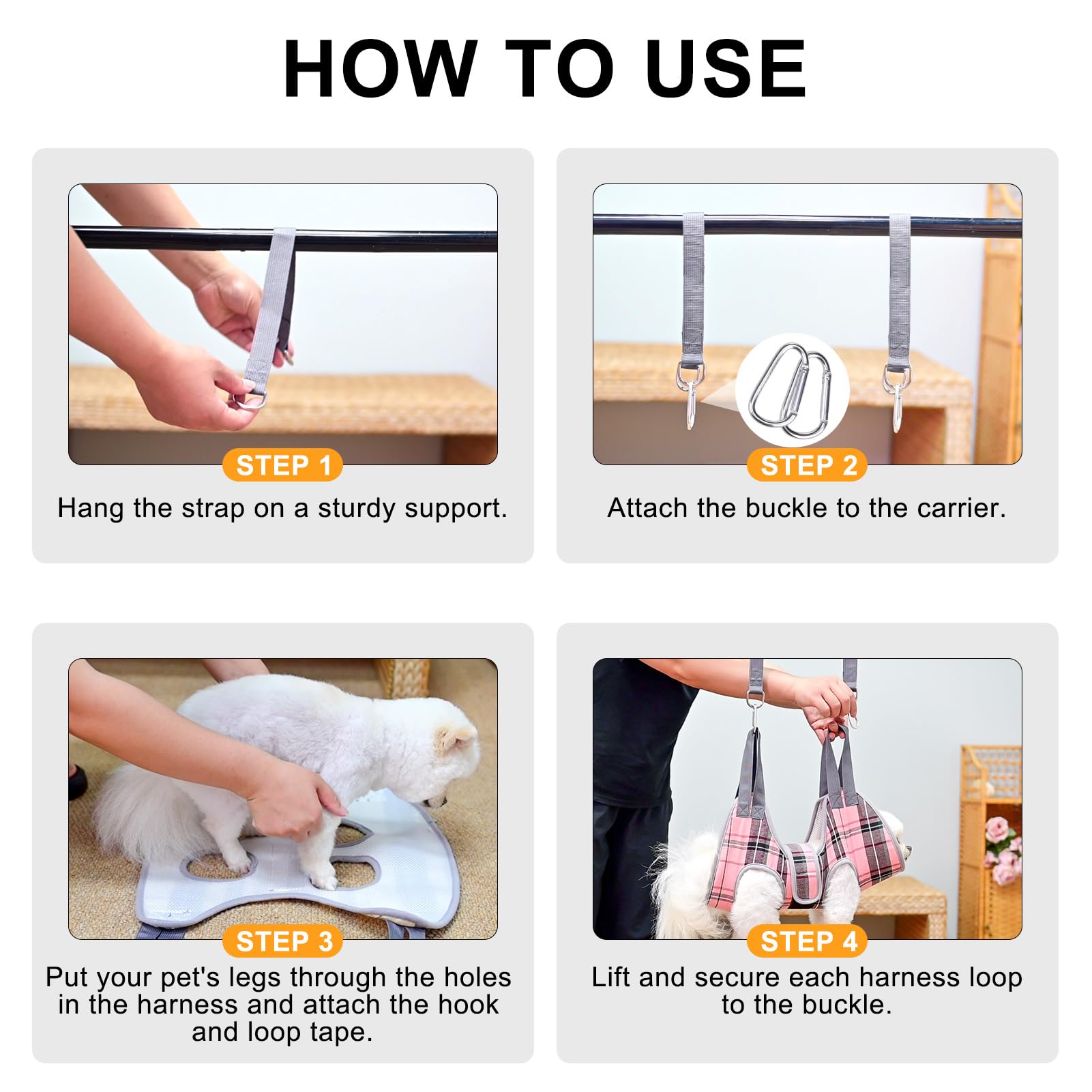 HOW TO USE

STEP 1
Hang the strap on a sturdy support.

STEP 2
Attach the buckle to the carrier.

STEP 3
Put your pet's legs through the holes in the harness and attach the hook and loop tape.

STEP 4
Lift and secure each harness loop to the buckle.