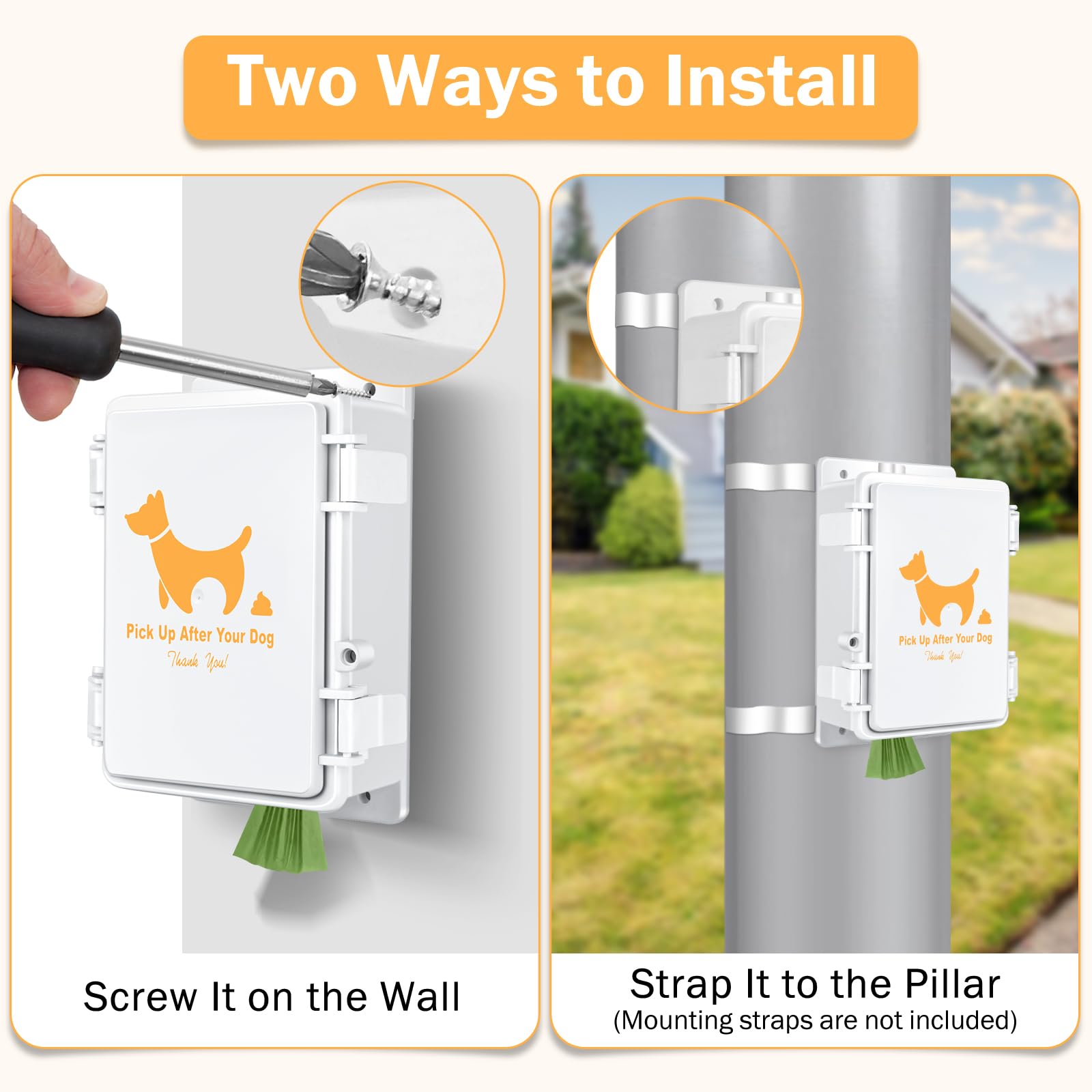 Two Ways to Install

Pick Up After Your Dog
Thank You!

Screw It on the Wall

Pick Up After Your Dog
Thank You!

Strap It to the Pillar
(Mounting straps are not included)