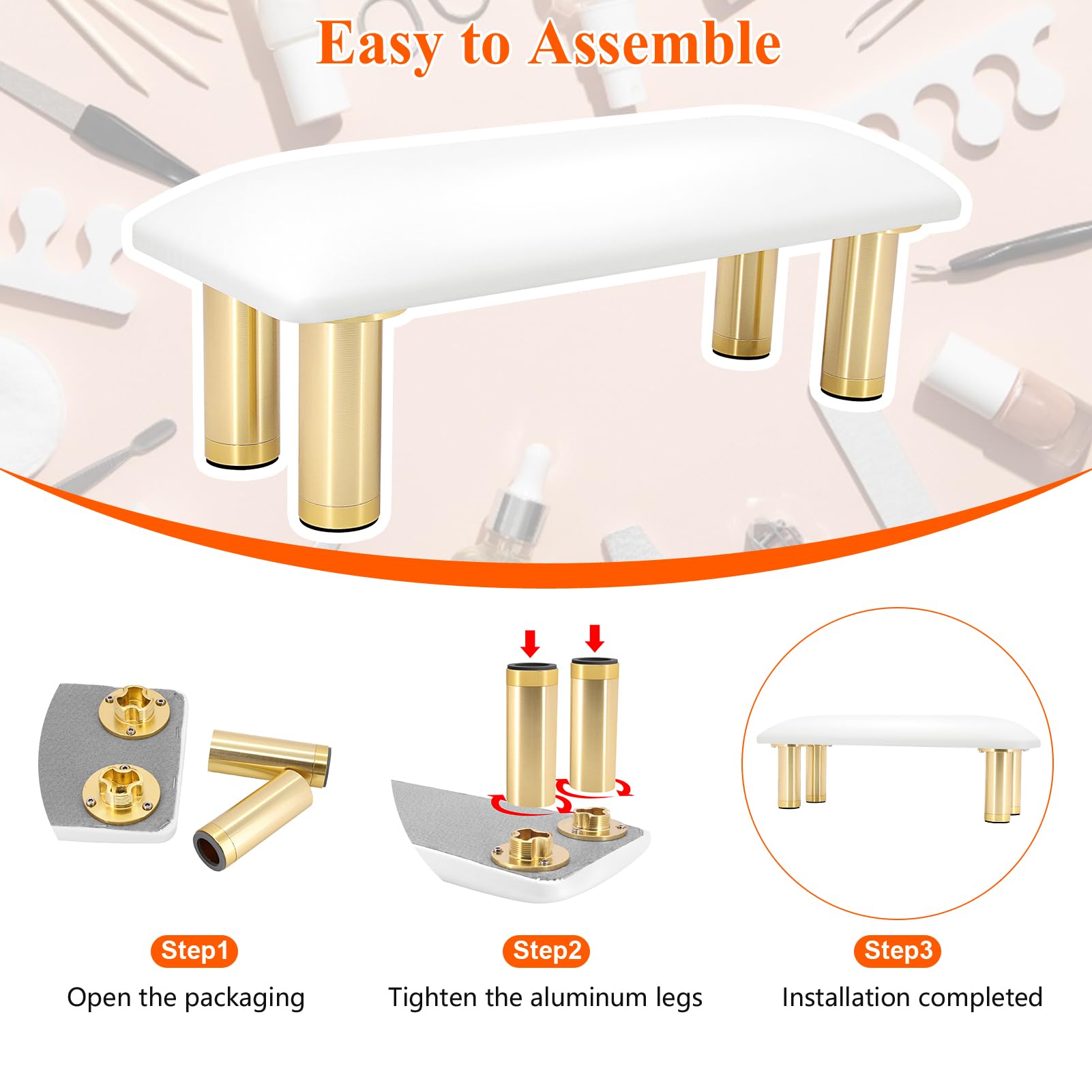 Easy to Assemble

Step1
Open the packaging

Step2
Tighten the aluminum legs

Step3
Installation completed