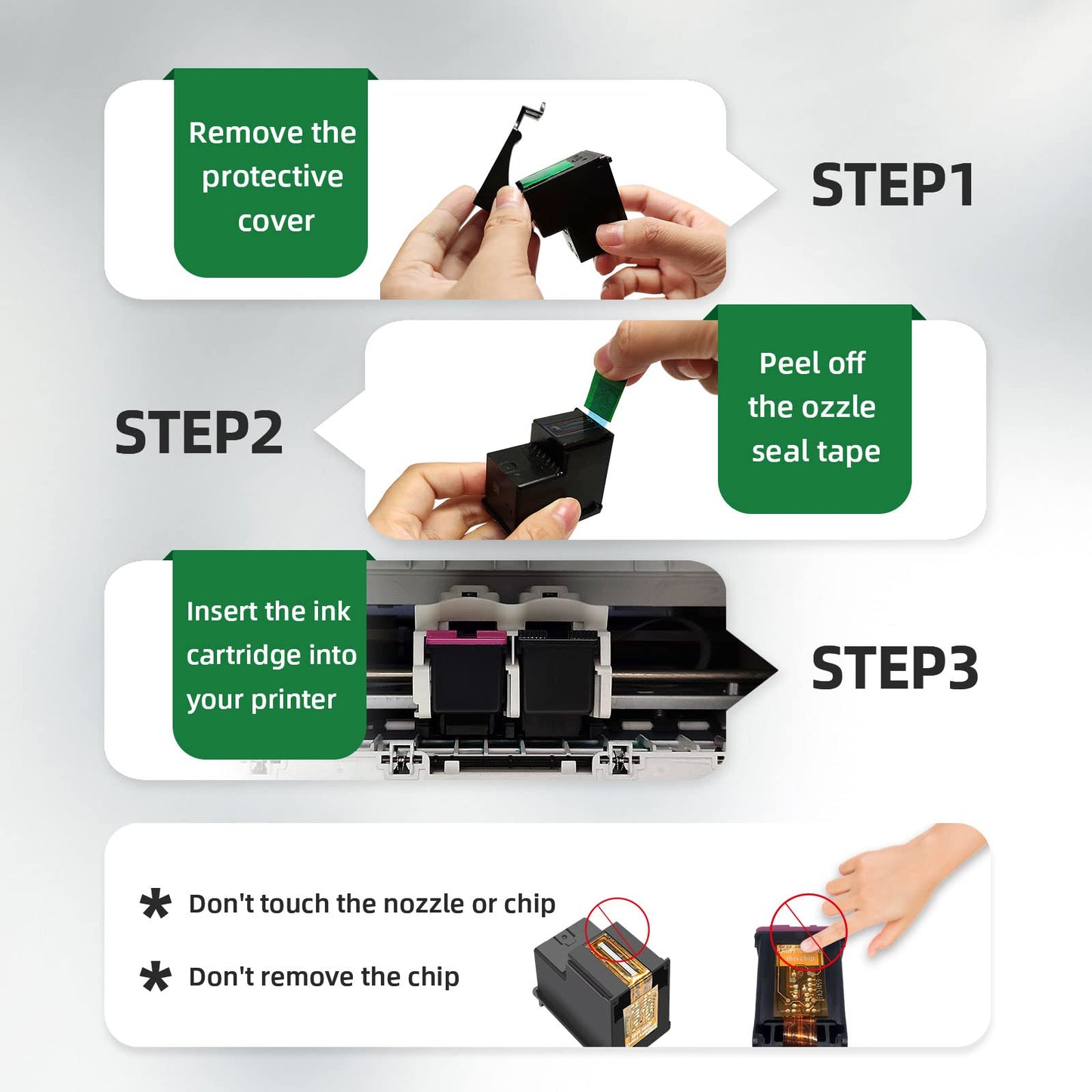 Remove the protective cover

STEP1

STEP2

Peel off the ozzle seal tape

Insert the ink cartridge into your printer

STEP3

* Don't touch the nozzle or chip

* Don't remove the chip