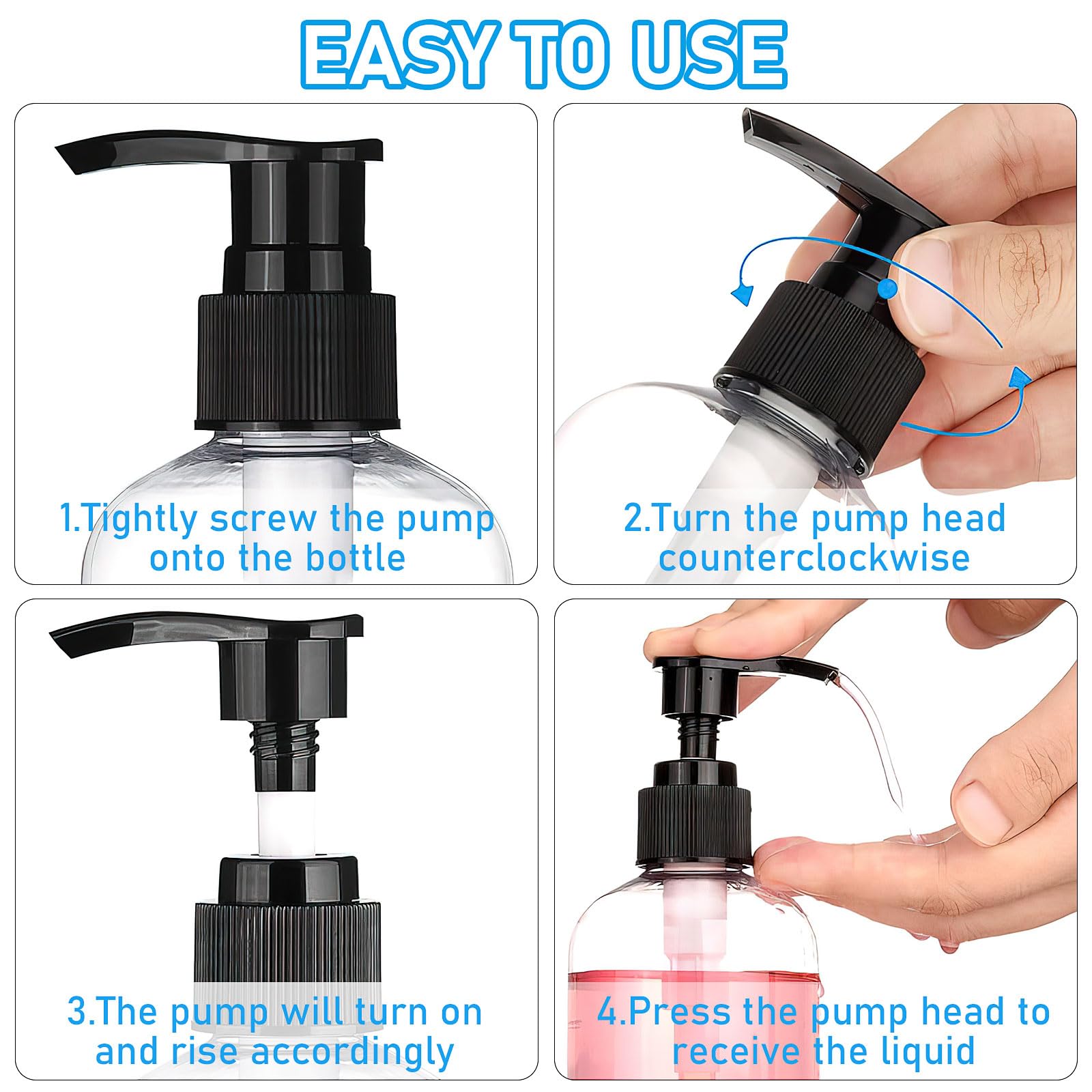 EASY TO USE

1.Tightly screw the pump onto the bottle

2.Turn the pump head counterclockwise

3.The pump will turn on and rise accordingly

4.Press the pump head to receive the liquid