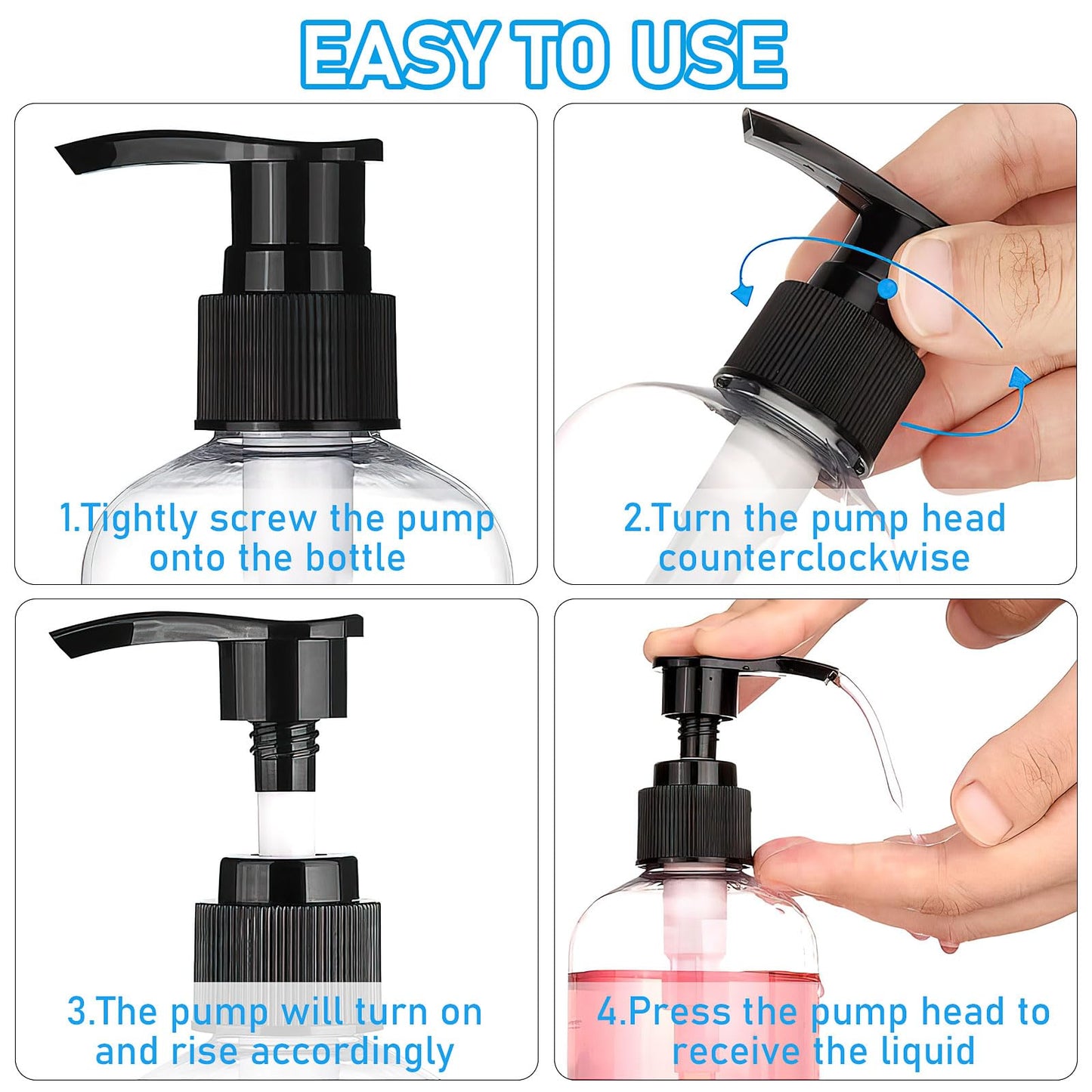 EASY TO USE

1.Tightly screw the pump onto the bottle

2.Turn the pump head counterclockwise

3.The pump will turn on and rise accordingly

4.Press the pump head to receive the liquid