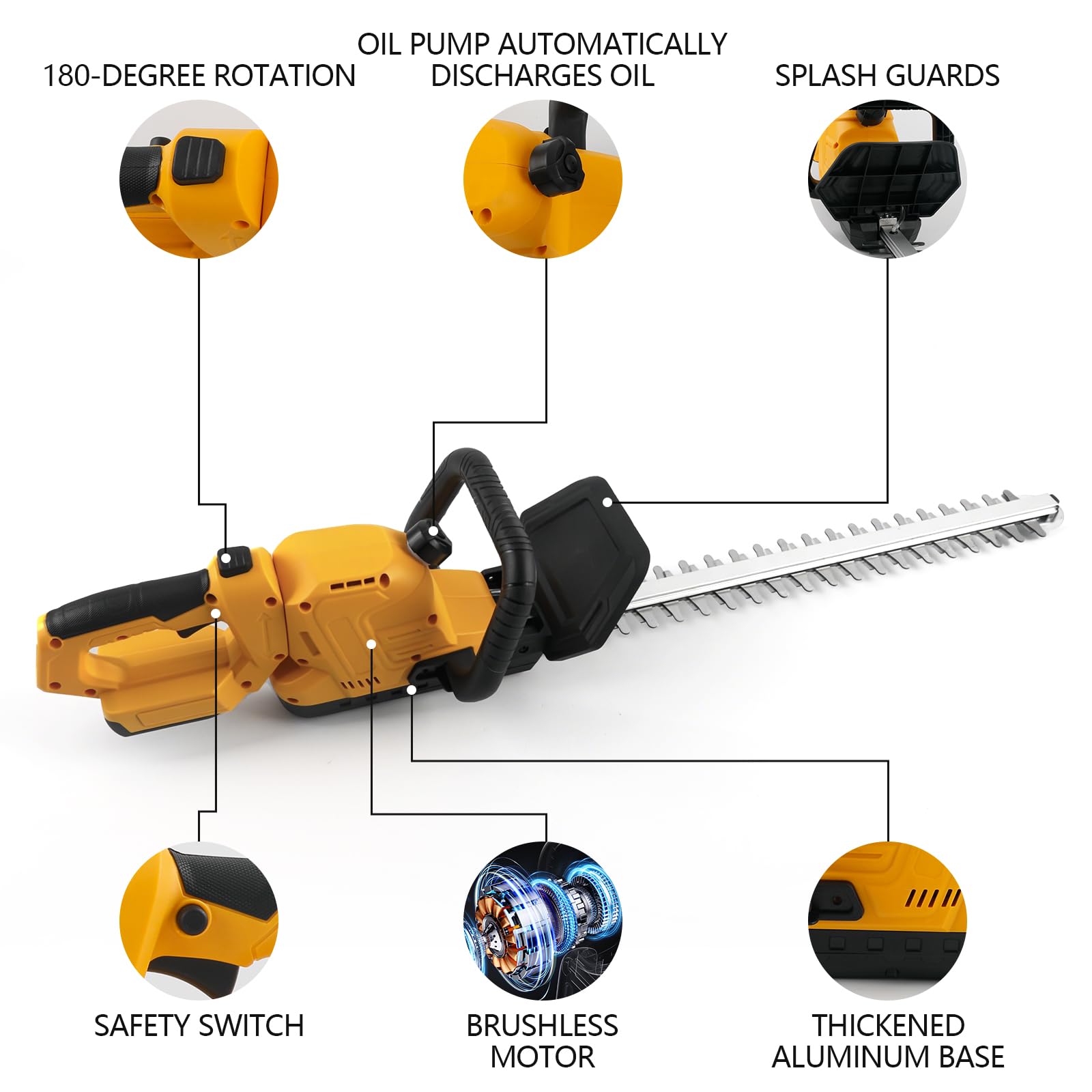 180-DEGREE ROTATION

OIL PUMP AUTOMATICALLY DISCHARGES OIL

SPLASH GUARDS

SAFETY SWITCH

BRUSHLESS MOTOR

THICKENED ALUMINUM BASE