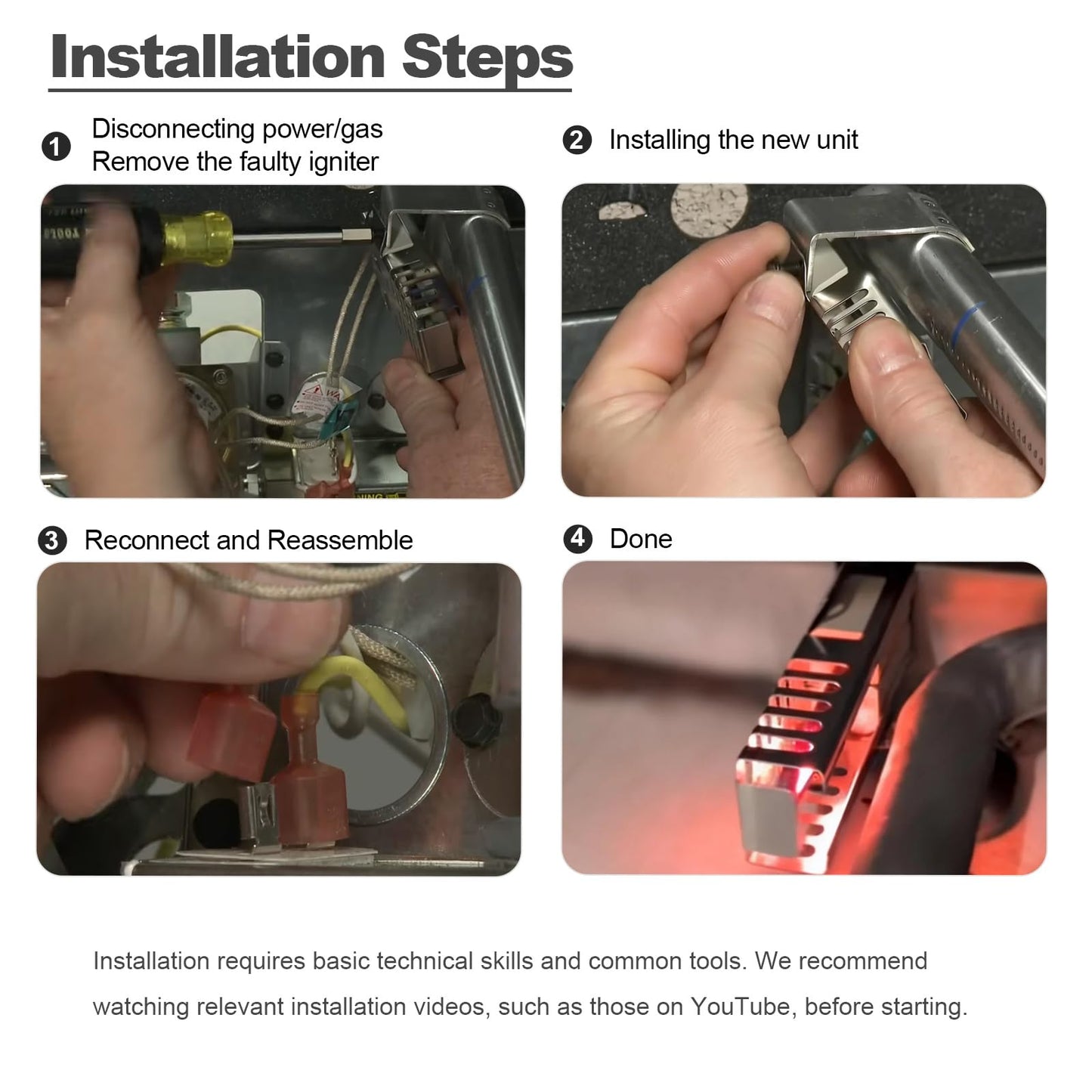 Installation Steps

1 Disconnecting power/gas
Remove the faulty igniter

2 Installing the new unit

3 Reconnect and Reassemble

4 Done

Installation requires basic technical skills and common tools. We recommend watching relevant installation videos, such as those on YouTube, before starting.