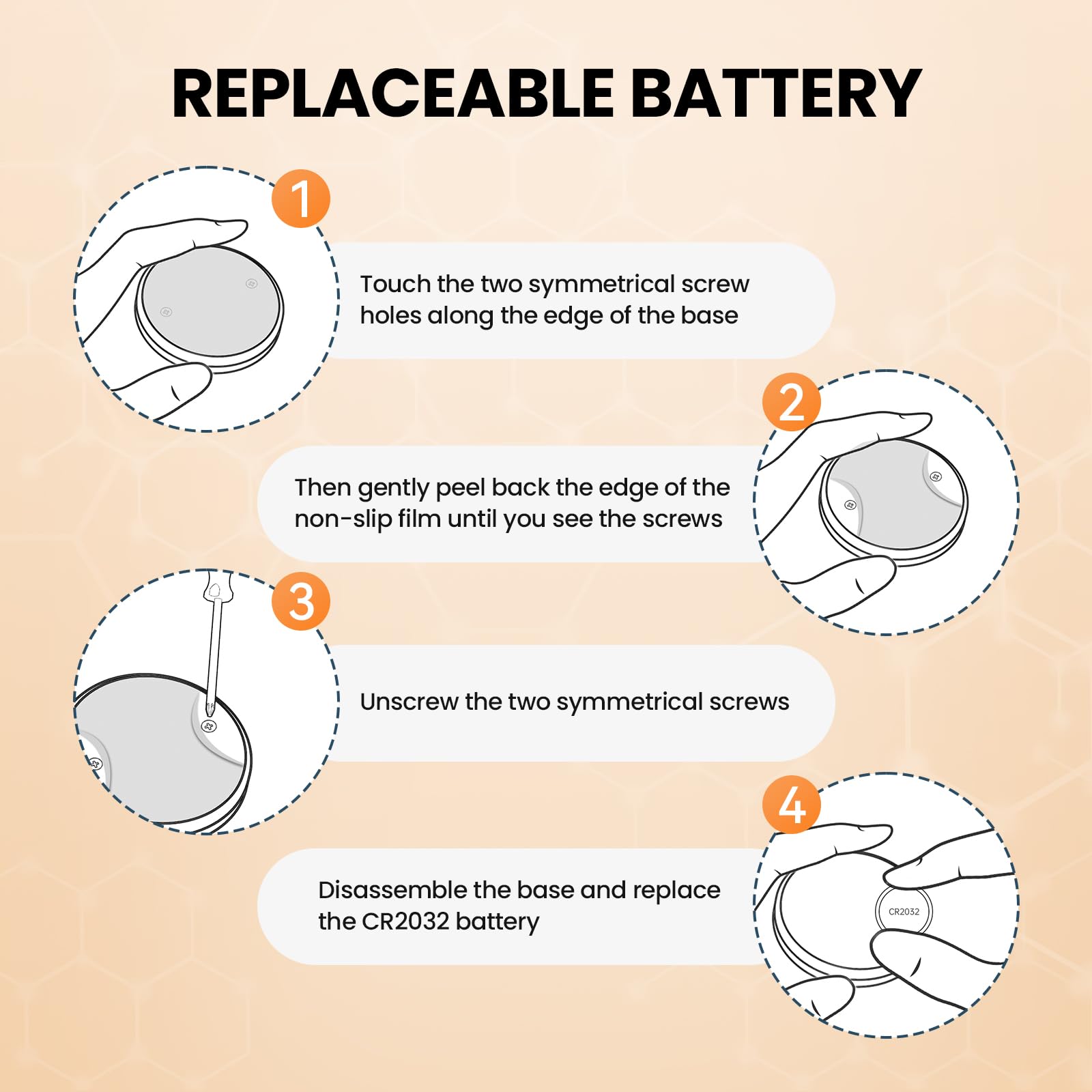 REPLACEABLE BATTERY

1

Touch the two symmetrical screw holes along the edge of the base

2

Then gently peel back the edge of the non-slip film until you see the screws

3

Unscrew the two symmetrical screws

4

Disassemble the base and replace the CR2032 battery

CR2032