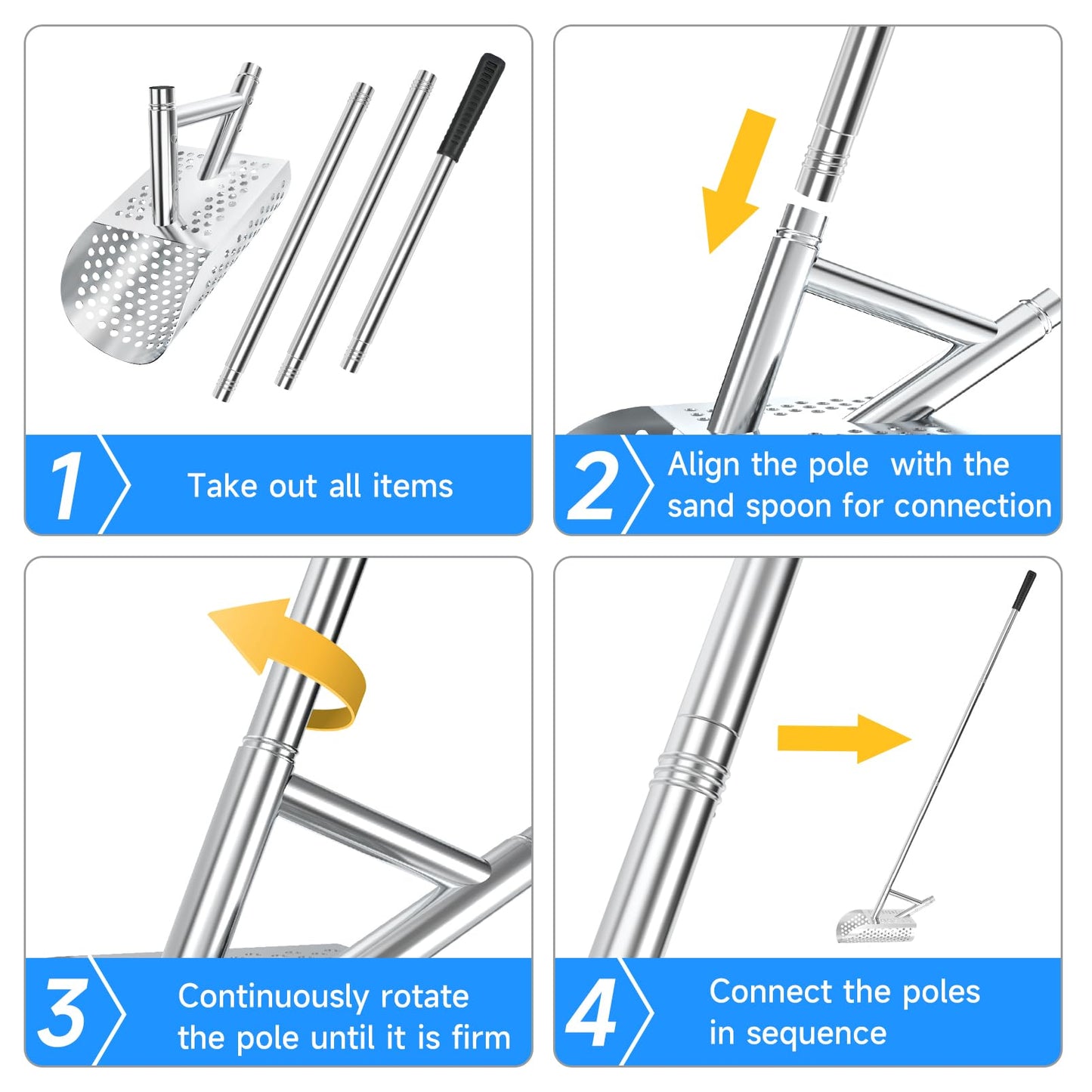 1 Take out all items

2 Align the pole with the sand spoon for connection

3 Continuously rotate the pole until it is firm

4 Connect the poles in sequence