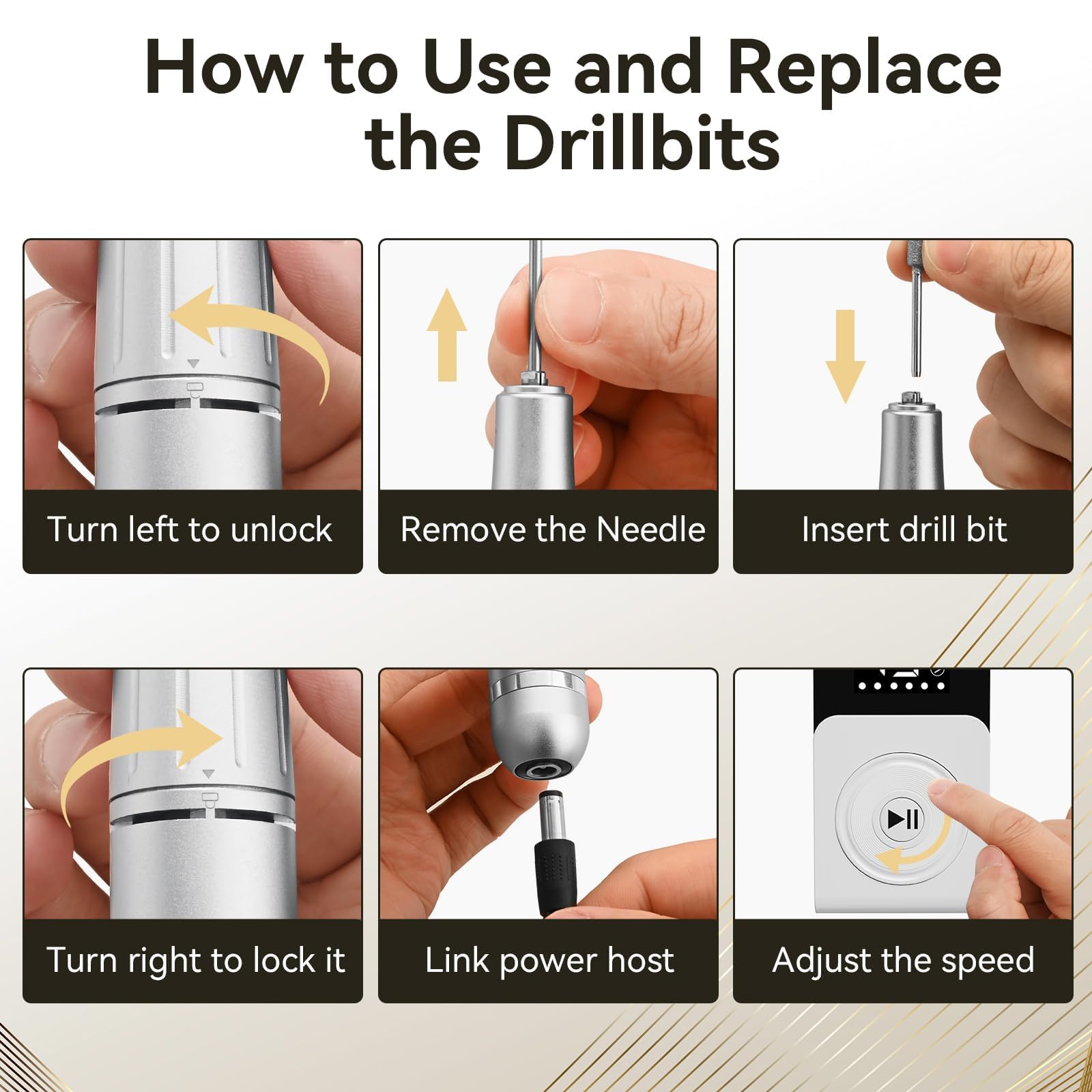 How to Use and Replace the Drillbits

Turn left to unlock

Remove the Needle

Insert drill bit

Turn right to lock it

Link power host

Adjust the speed