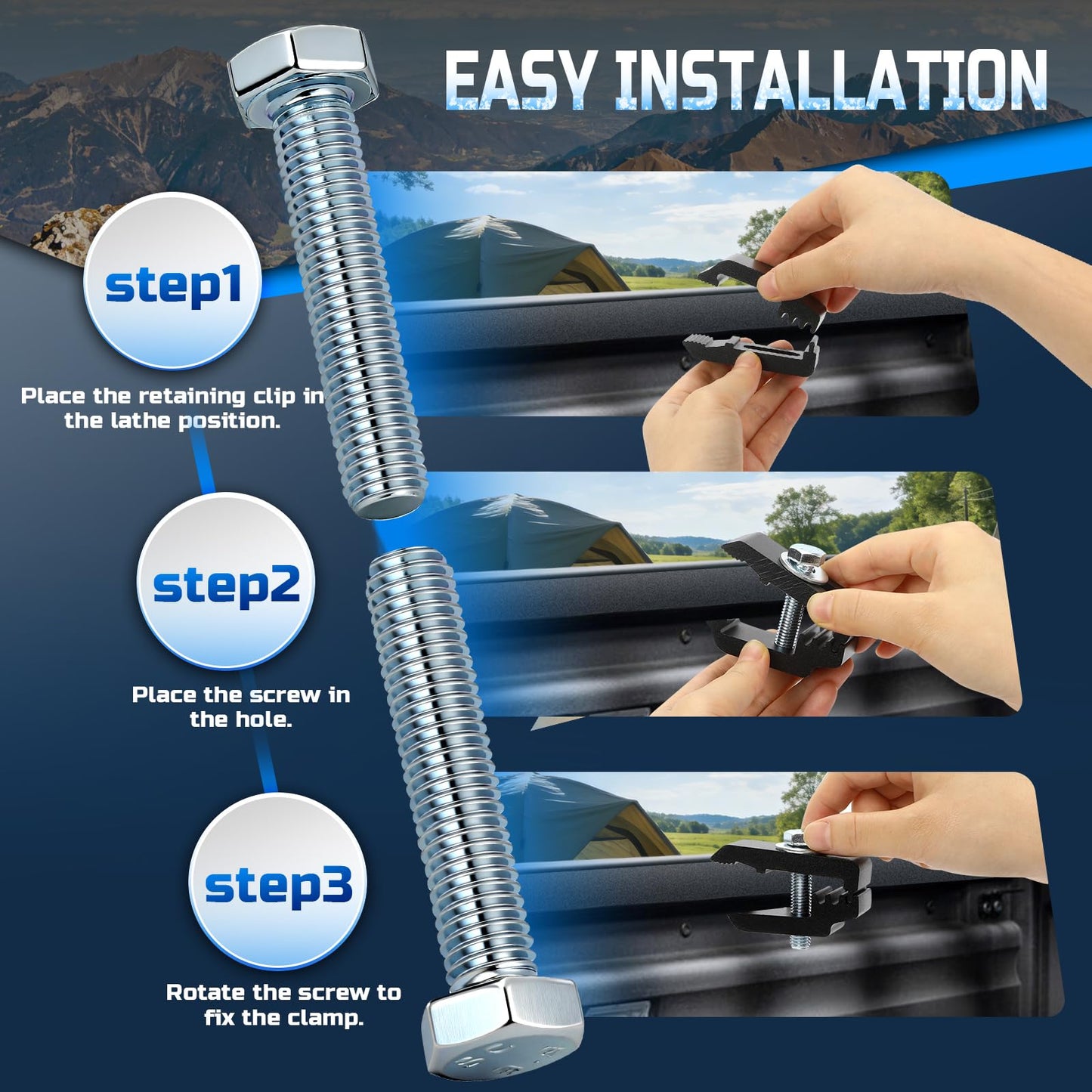 EASY INSTALLATION

step1

Place the retaining clip in the lathe position.

step2

Place the screw in the hole.

step3

Rotate the screw to fix the clamp.