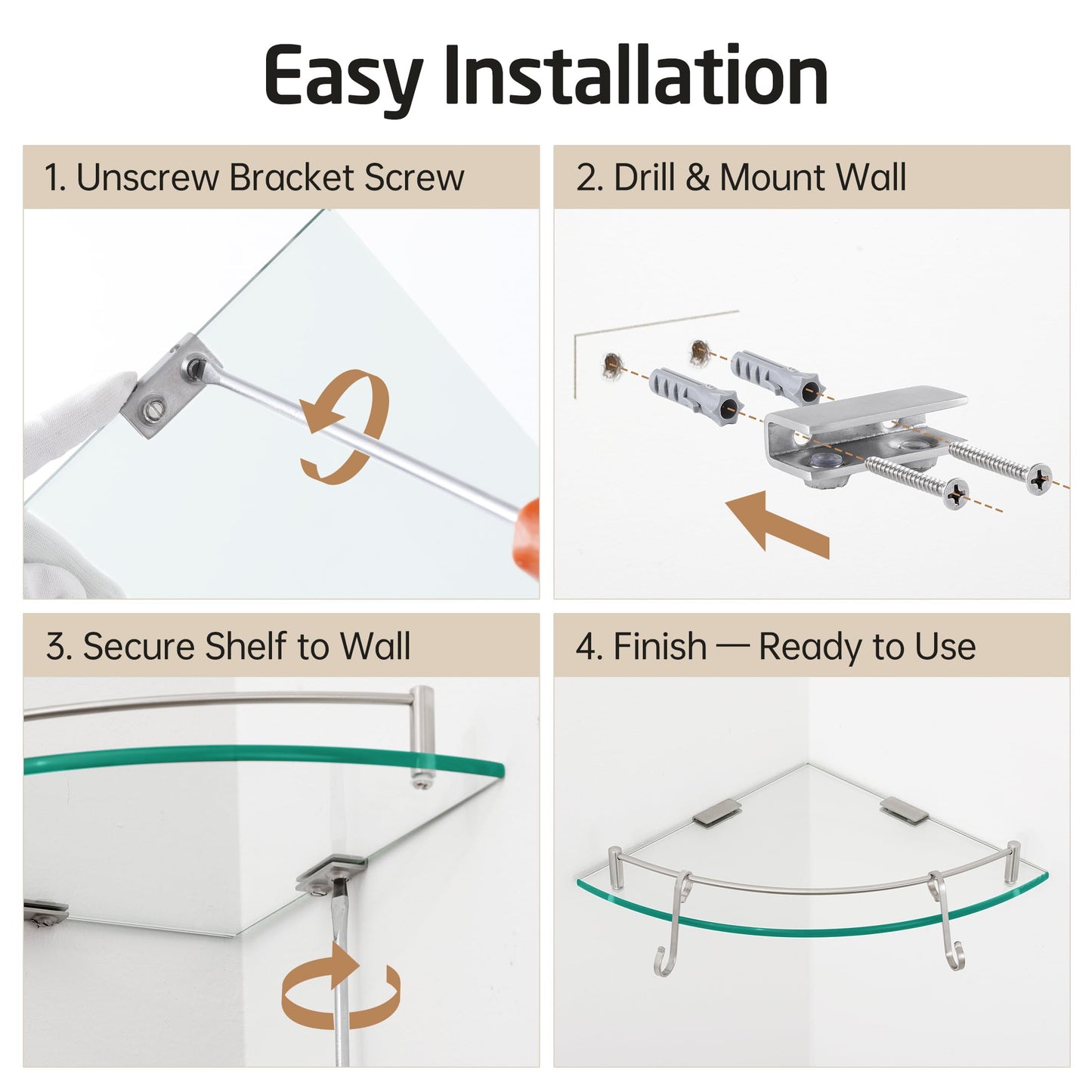 Easy Installation

1. Unscrew Bracket Screw

2. Drill & Mount Wall

3. Secure Shelf to Wall

4. Finish — Ready to Use