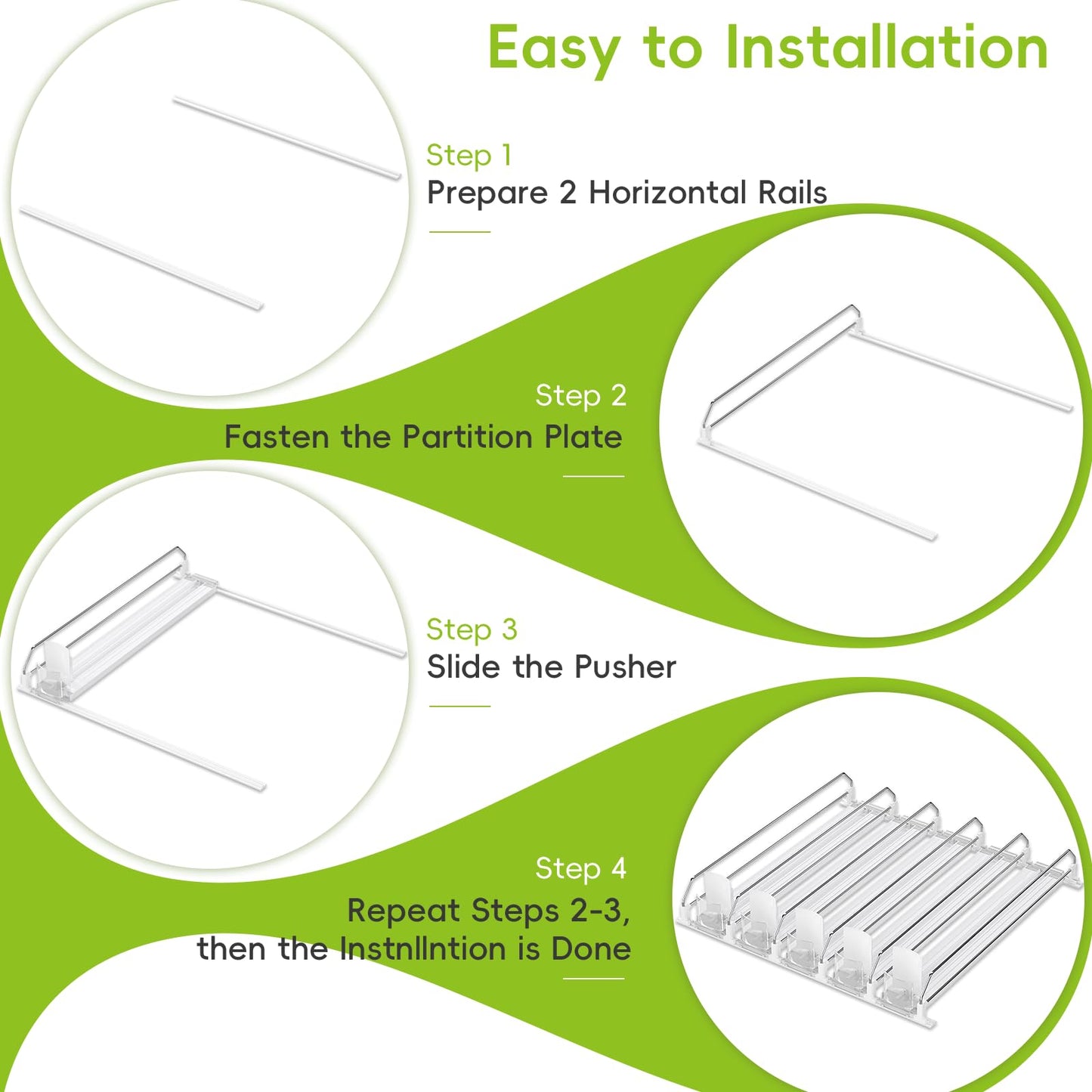 Easy to Installation

Step 1
Prepare 2 Horizontal Rails

Step 2
Fasten the Partition Plate

Step 3
Slide the Pusher

Step 4
Repeat Steps 2-3, then the Instnllntion is Done