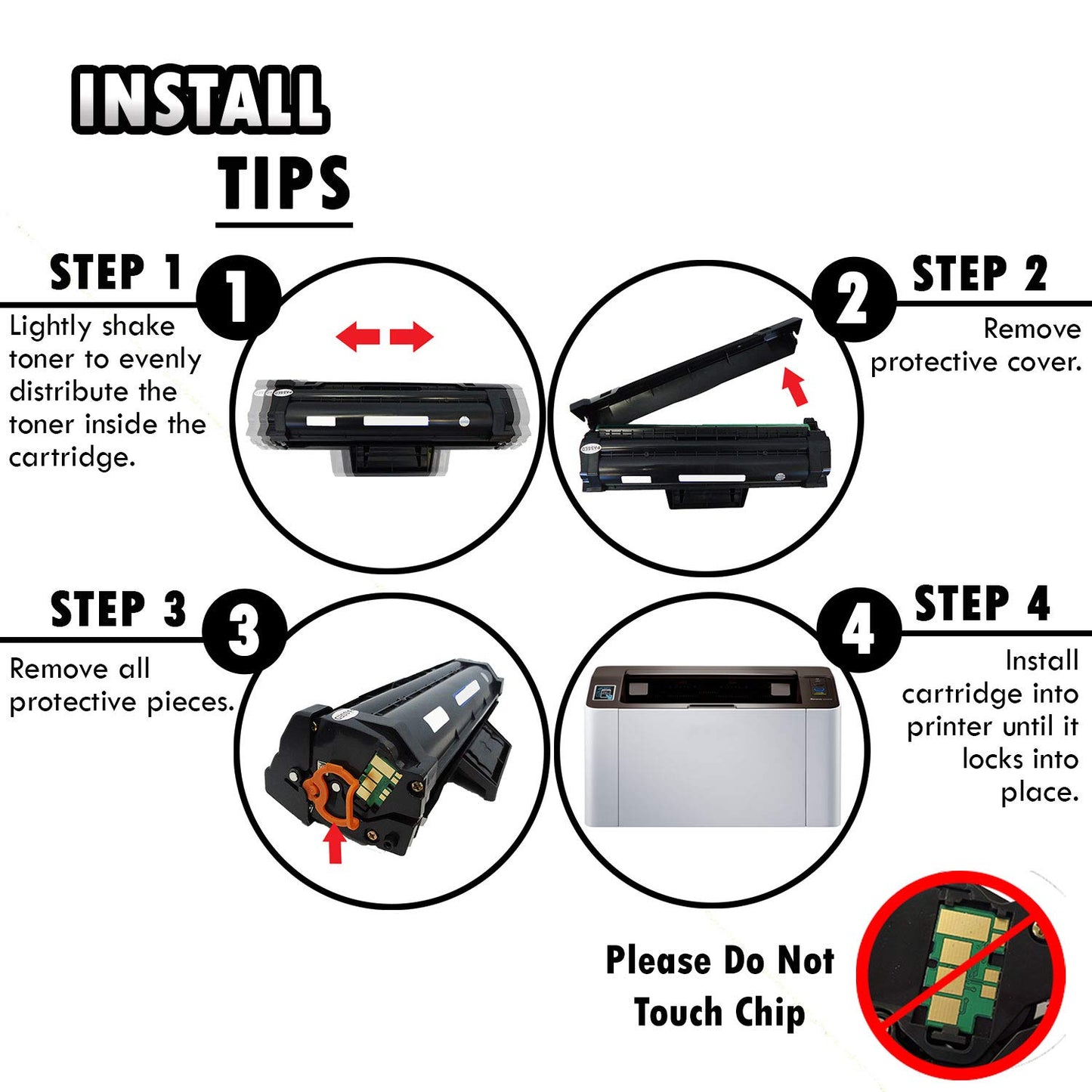 INSTALL
TIPS

STEP 1
1
Lightly shake toner to evenly distribute the toner inside the cartridge.

2
STEP 2
Remove protective cover.

STEP 3
3
Remove all protective pieces.

4
STEP 4
Install cartridge into printer until it locks into place.

Please Do Not Touch Chip