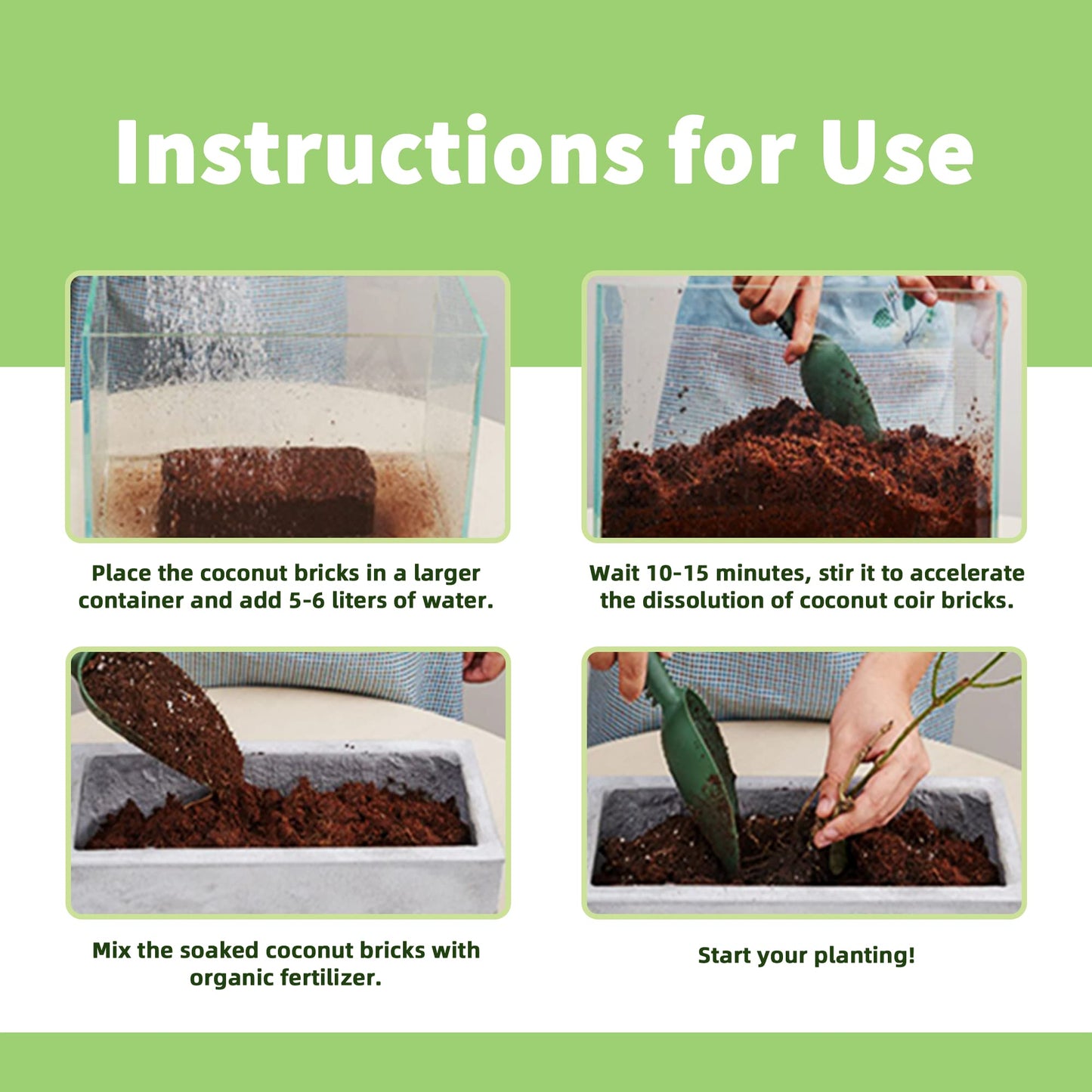 Instructions for Use

Place the coconut bricks in a larger container and add 5-6 liters of water.

Wait 10-15 minutes, stir it to accelerate the dissolution of coconut coir bricks.

Mix the soaked coconut bricks with organic fertilizer.

Start your planting!